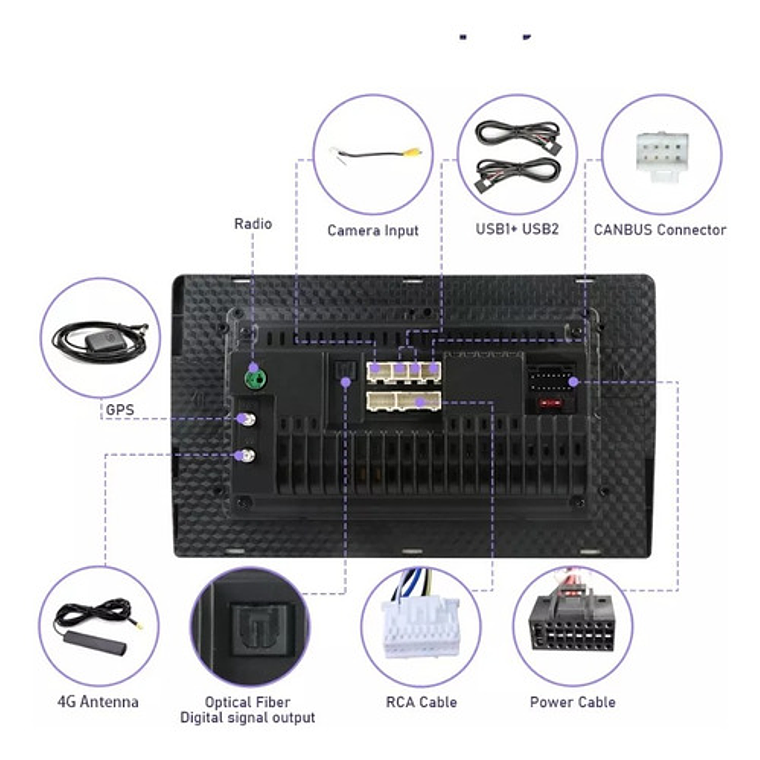 Radio

Camera Input

USB1+ USB2

CANBUS Connector

GPS

4G Antenna

Optical Fiber
Digital signal output

RCA Cable

Power Cable