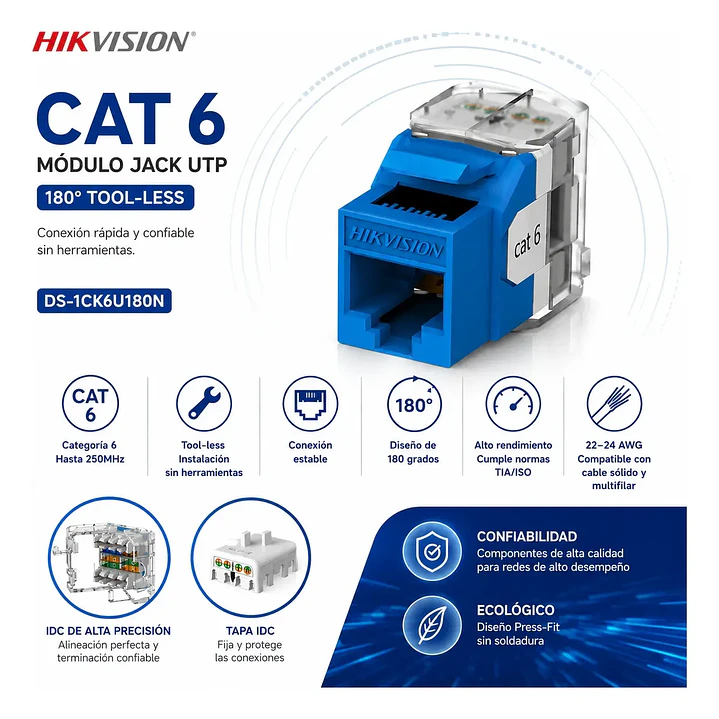 HIKVISION®

CAT 6
MÓDULO JACK UTP
180° TOOL-LESS

Conexión rápida y confiable sin herramientas.

DS-1CK6U180N

HIKVISION

cat 6

CAT 6
Categoría 6
Hasta 250MHz

Tool-less
Instalación
sin herramientas

Conexión
estable

180°
Diseño de
180 grados

Alto rendimiento
Cumple normas
TIA/ISO

22–24 AWG
Compatible con
cable sólido y
multifilar

IDC DE ALTA PRECISIÓN
Alineación perfecta y terminación confiable

TAPA IDC
Fija y protege las conexiones

CONFIABILIDAD
Componentes de alta calidad para redes de alto desempeño

ECOLÓGICO
Diseño Press-Fit sin soldadura