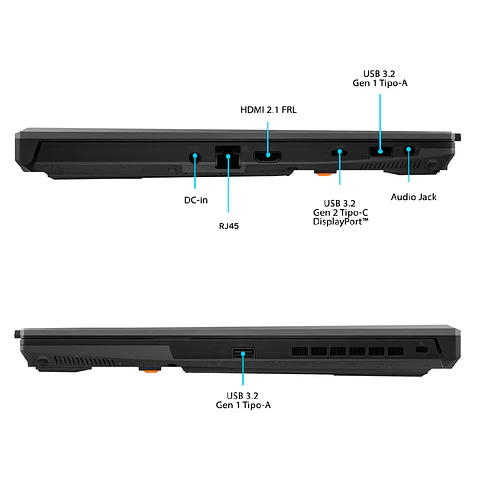 USB 3.2
Gen 1 Tipo-A

HDMI 2.1 FRL

DC-in

RJ45

USB 3.2
Gen 2 Tipo-C
DisplayPort™

Audio Jack

USB 3.2
Gen 1 Tipo-A