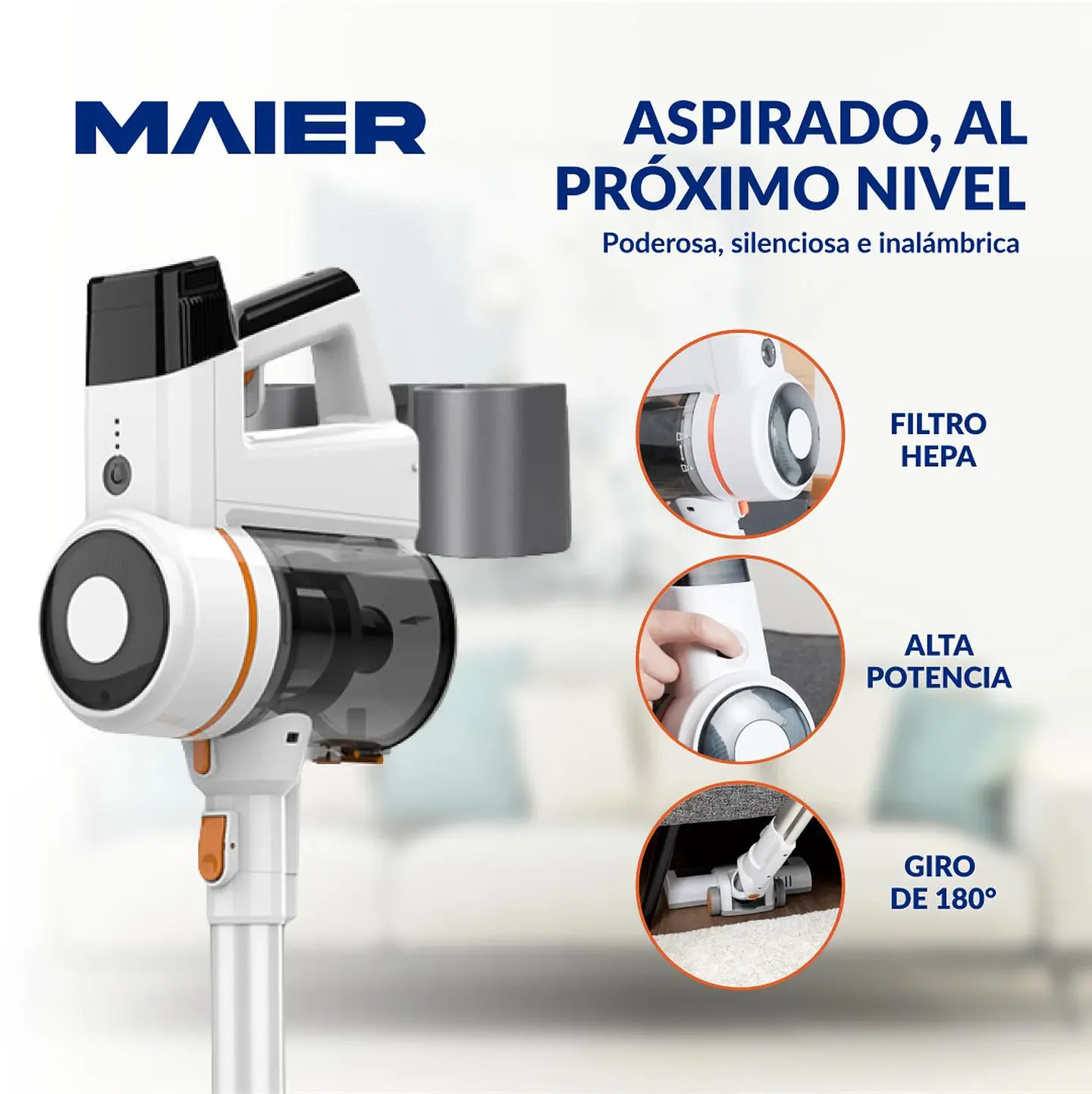 MAIER

ASPIRADO, AL PRÓXIMO NIVEL

Poderosa, silenciosa e inalámbrica

FILTRO HEPA

ALTA POTENCIA

GIRO DE 180°