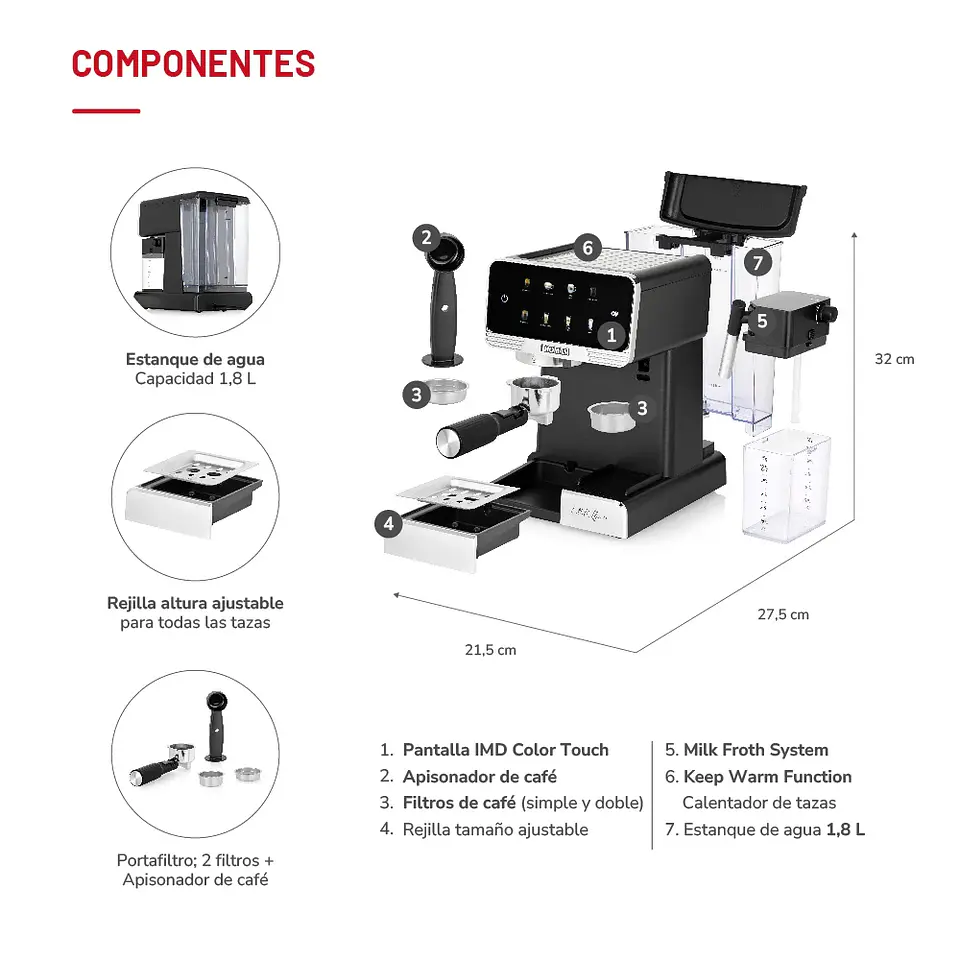 COMPONENTES

Estanque de agua
Capacidad 1,8 L

Rejilla altura ajustable
para todas las tazas

Portafiltro; 2 filtros + Apisonador de café

2
6
7
5
1
3
3
4

32 cm
27,5 cm
21,5 cm

1. Pantalla IMD Color Touch
2. Apisonador de café
3. Filtros de café (simple y doble)
4. Rejilla tamaño ajustable

5. Milk Froth System
6. Keep Warm Function
Calentador de tazas
7. Estanque de agua 1,8 L