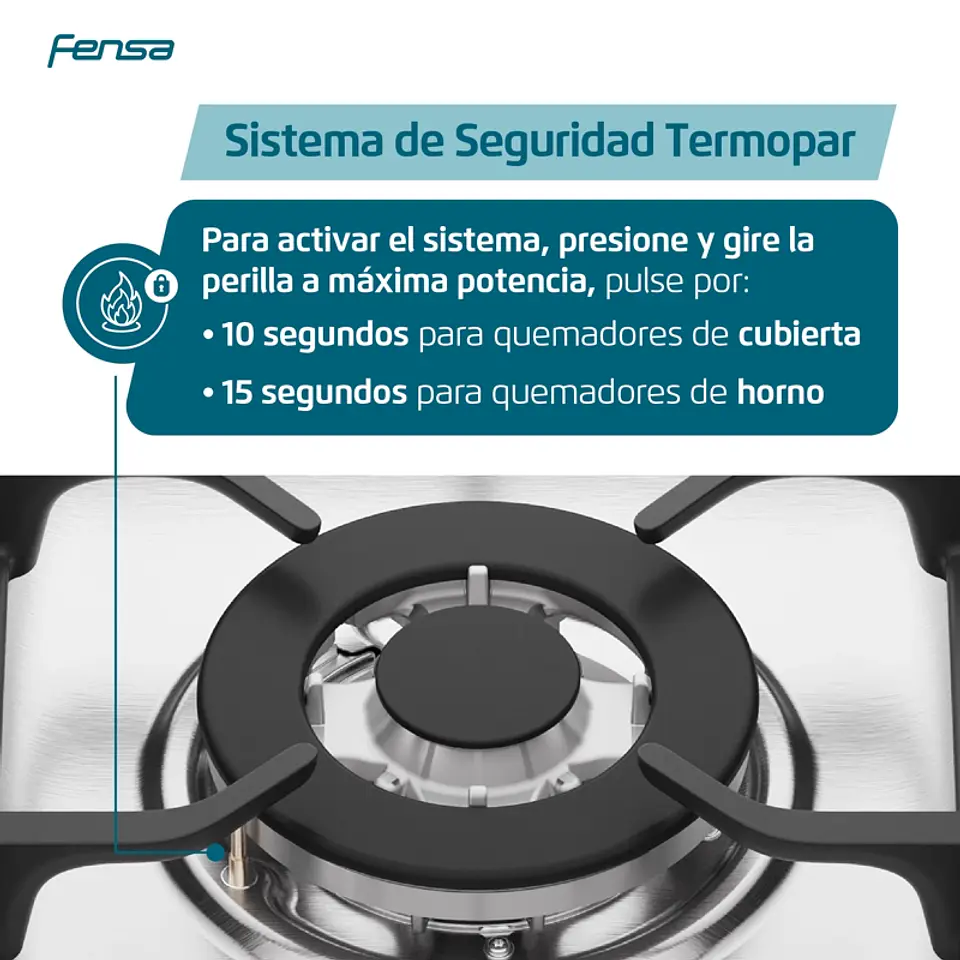 Fensa

Sistema de Seguridad Termopar

Para activar el sistema, presione y gire la perilla a máxima potencia, pulse por:
• 10 segundos para quemadores de cubierta
• 15 segundos para quemadores de horno