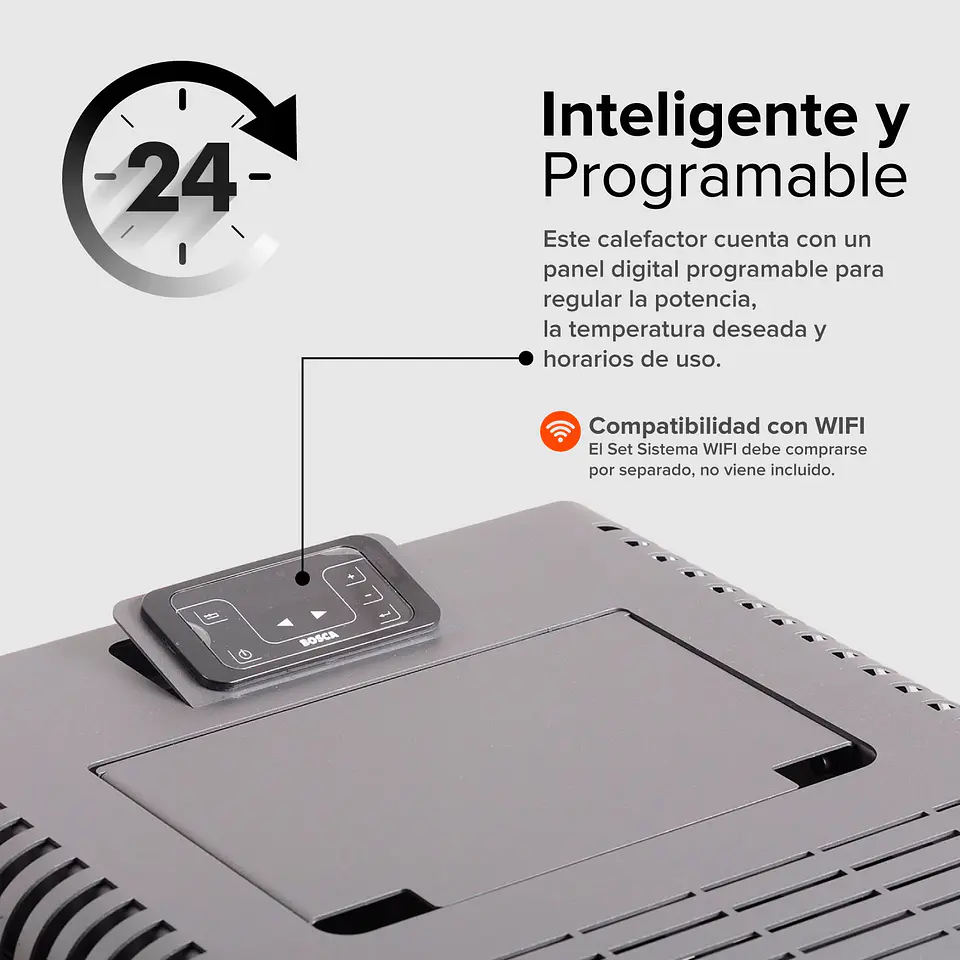 24

Inteligente y Programable

Este calefactor cuenta con un panel digital programable para regular la potencia, la temperatura deseada y horarios de uso.

Compatibilidad con WIFI
El Set Sistema WIFI debe comprarse por separado, no viene incluido.

+
-
BOSCA