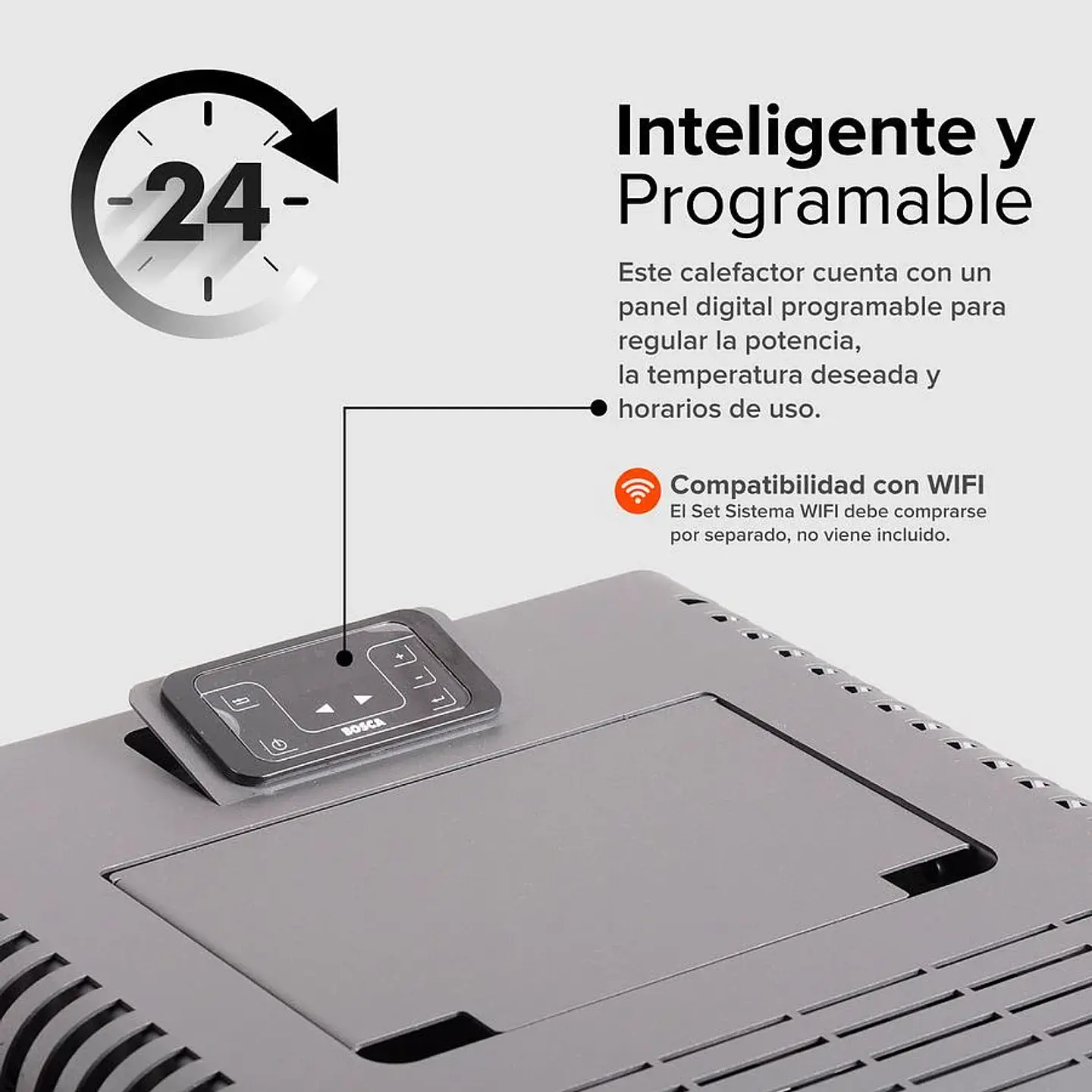 24

Inteligente y Programable

Este calefactor cuenta con un panel digital programable para regular la potencia, la temperatura deseada y horarios de uso.

Compatibilidad con WIFI
El Set Sistema WIFI debe comprarse por separado, no viene incluido.

+
-
BOSCA