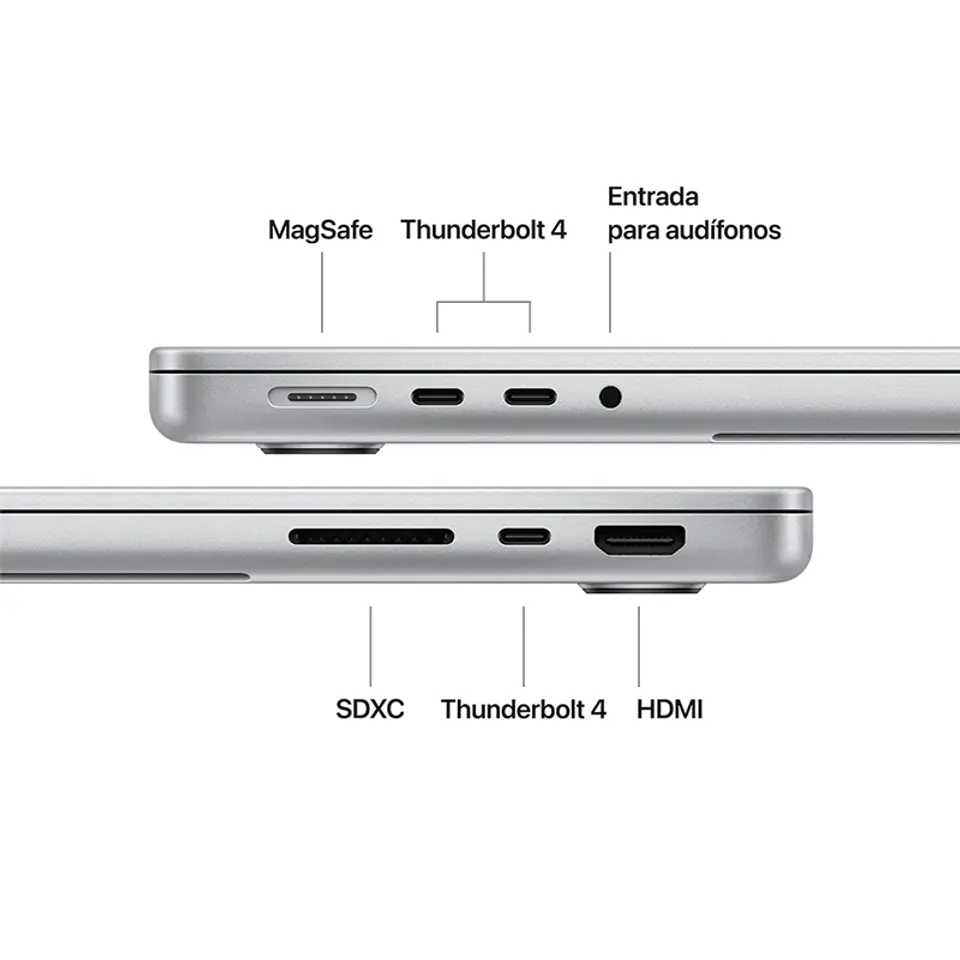 MagSafe

Thunderbolt 4

Entrada para audífonos

SDXC

Thunderbolt 4

HDMI