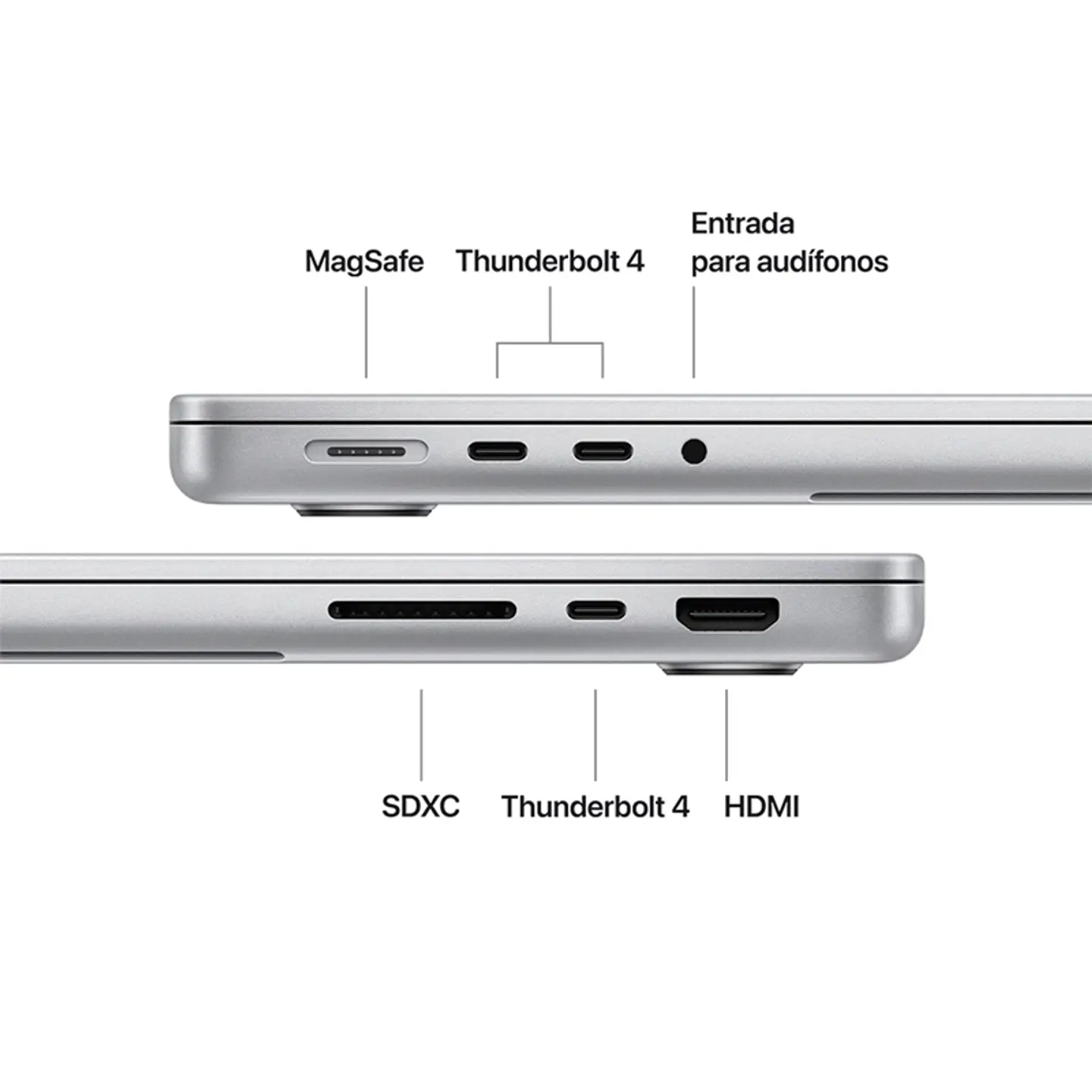 MagSafe

Thunderbolt 4

Entrada para audífonos

SDXC

Thunderbolt 4

HDMI