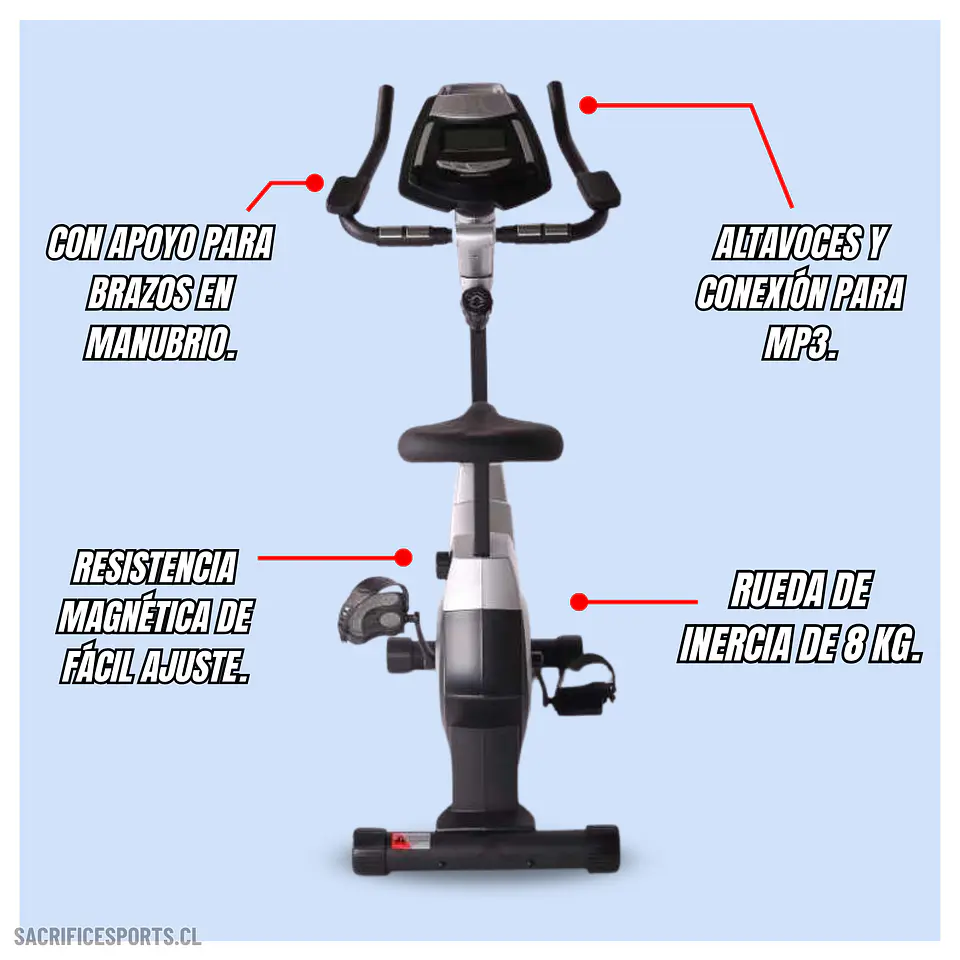 CON APOYO PARA BRAZOS EN MANUBRIO.

ALTAVOCES Y CONEXIÓN PARA MP3.

RESISTENCIA MAGNÉTICA DE FÁCIL AJUSTE.

RUEDA DE INERCIA DE 8 KG.

SACRIFICESPORTS.CL