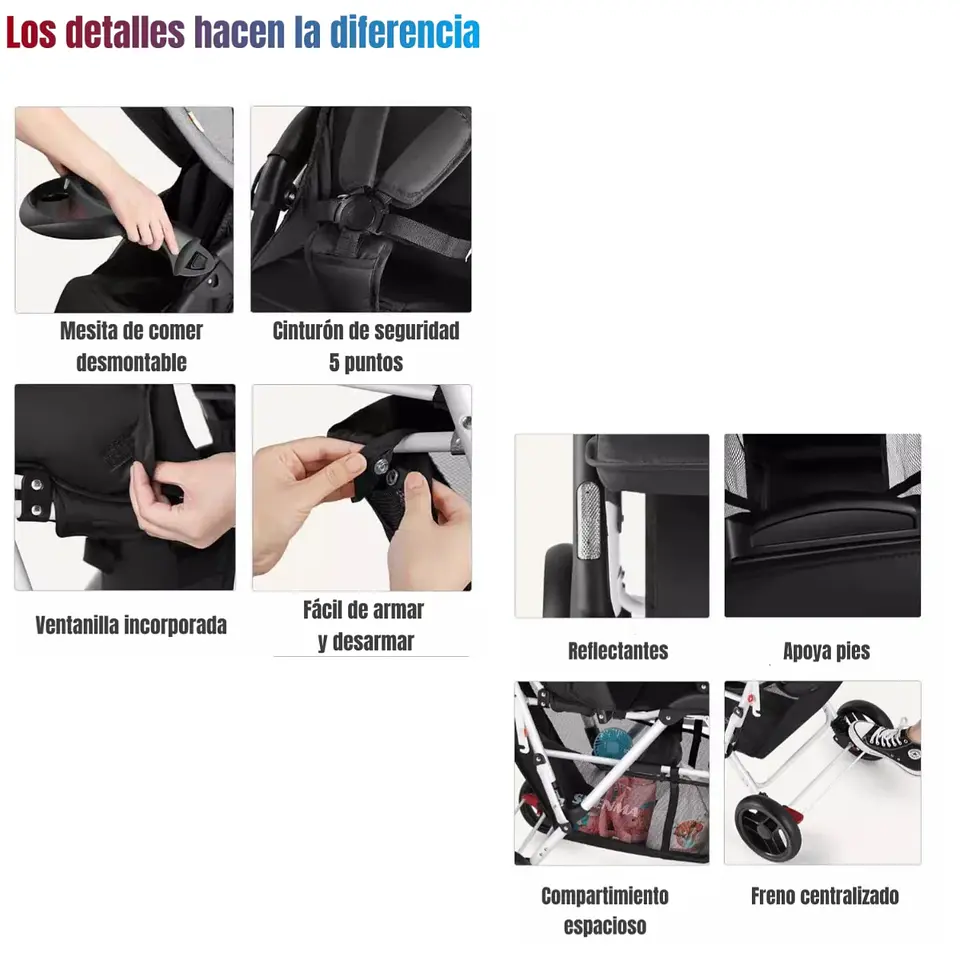 Los detalles hacen la diferencia

Mesita de comer desmontable

Cinturón de seguridad 5 puntos

Ventanilla incorporada

Fácil de armar y desarmar

Reflectantes

Apoya pies

Compartimiento espacioso

Freno centralizado