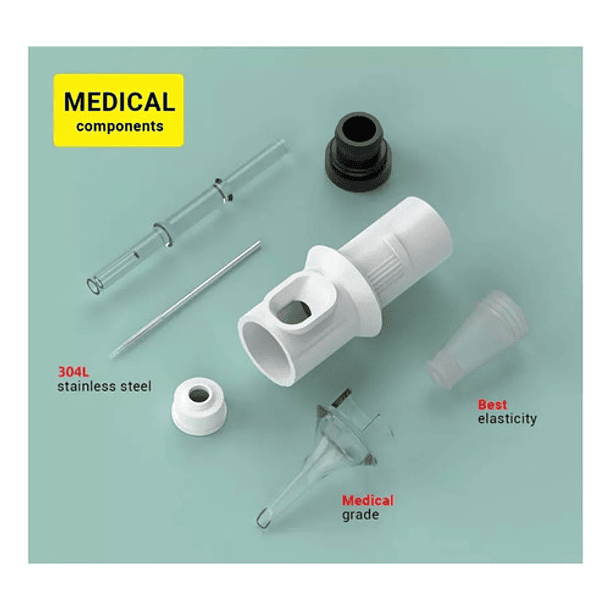 MEDICAL
components

304L
stainless steel

Best
elasticity

Medical
grade