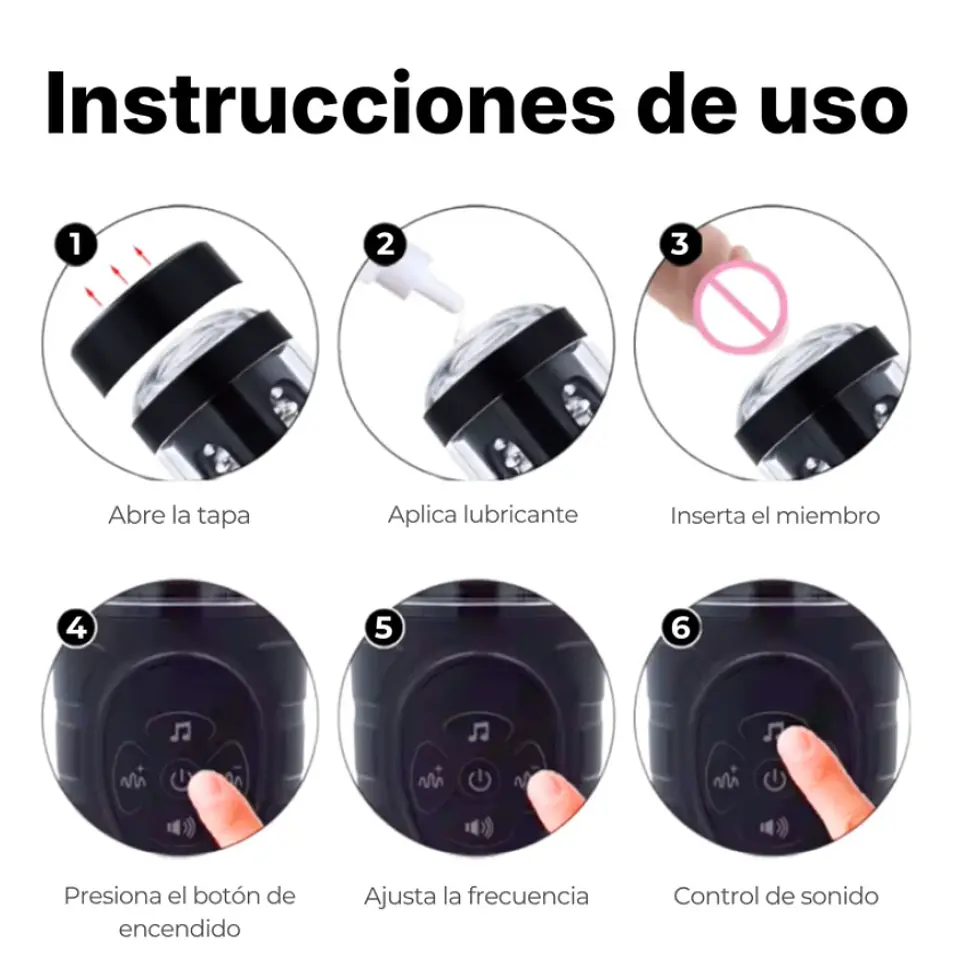 Instrucciones de uso

1

Abre la tapa

2

Aplica lubricante

3

Inserta el miembro

4

Presiona el botón de encendido

5

Ajusta la frecuencia

6

Control de sonido