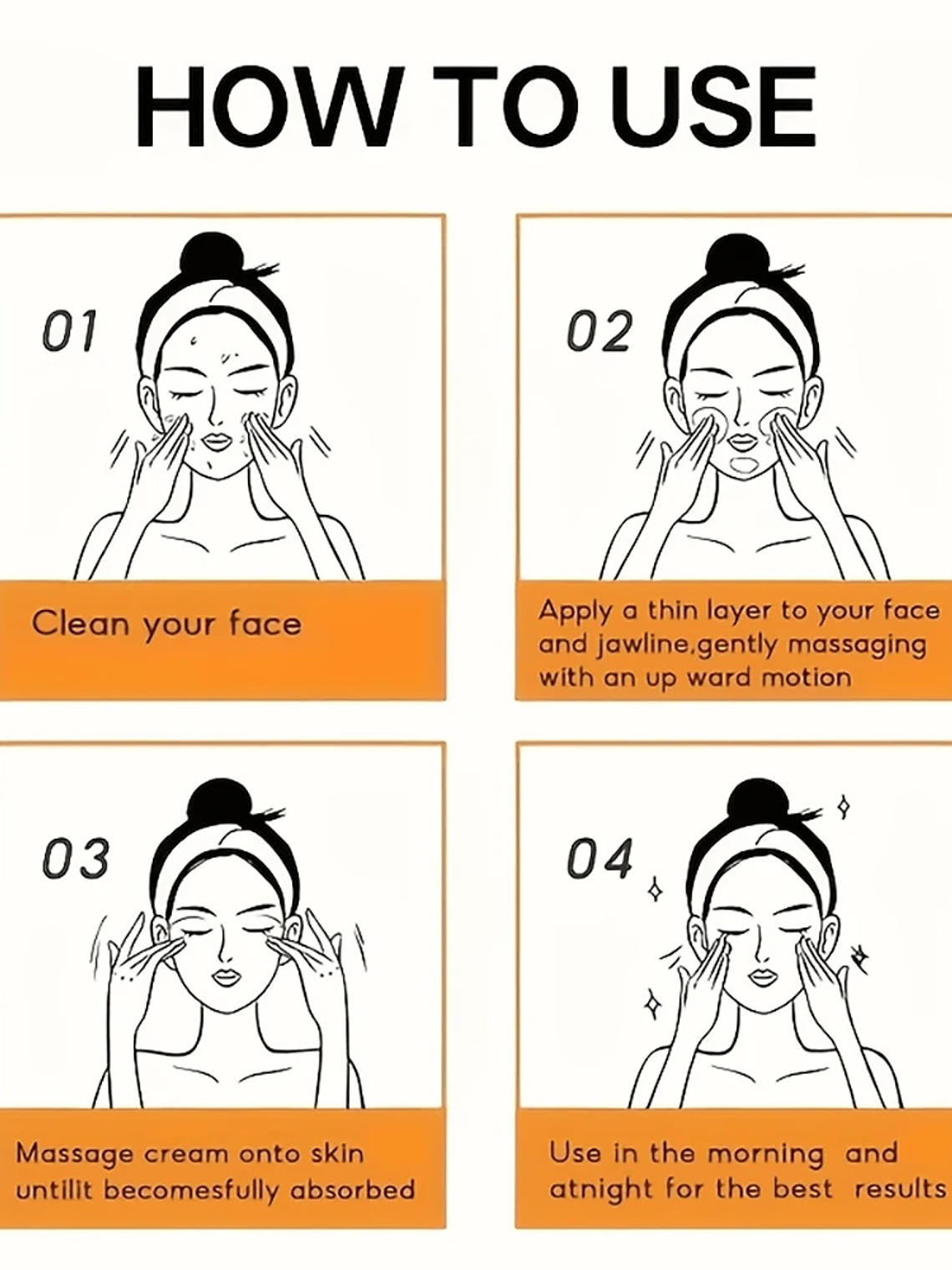 HOW TO USE

01

Clean your face

02

Apply a thin layer to your face and jawline,gently massaging with an up ward motion

03

Massage cream onto skin untilit becomesfully absorbed

04

Use in the morning and atnight for the best results