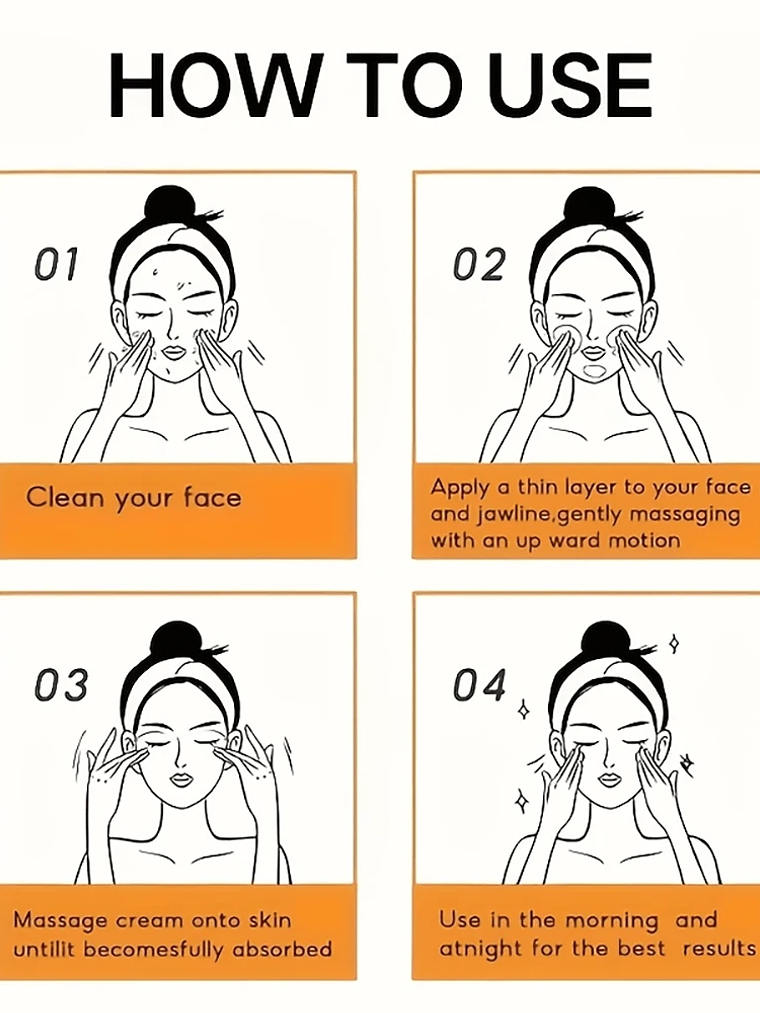 HOW TO USE

01

Clean your face

02

Apply a thin layer to your face and jawline,gently massaging with an up ward motion

03

Massage cream onto skin untilit becomesfully absorbed

04

Use in the morning and atnight for the best results