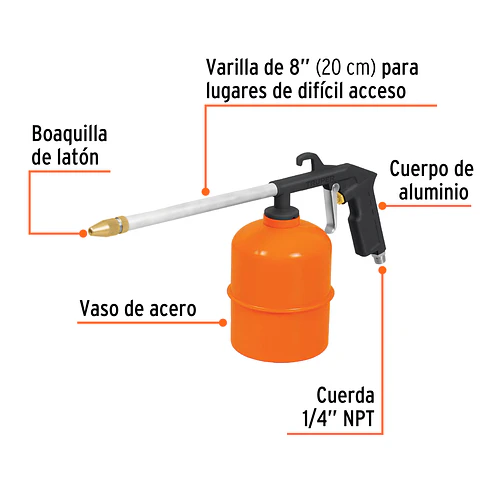 Varilla de 8" (20 cm) para lugares de difícil acceso

Boaquilla de latón

TRUPER

Cuerpo de aluminio

Vaso de acero

Cuerda 1/4" NPT