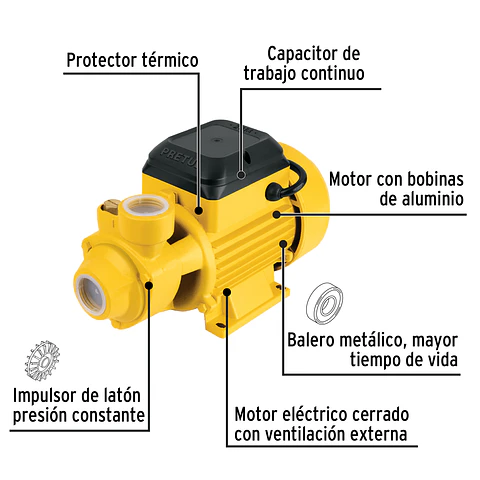 Protector térmico

Capacitor de trabajo continuo

PRETUL

Motor con bobinas de aluminio

Balero metálico, mayor tiempo de vida

Impulsor de latón presión constante

Motor eléctrico cerrado con ventilación externa