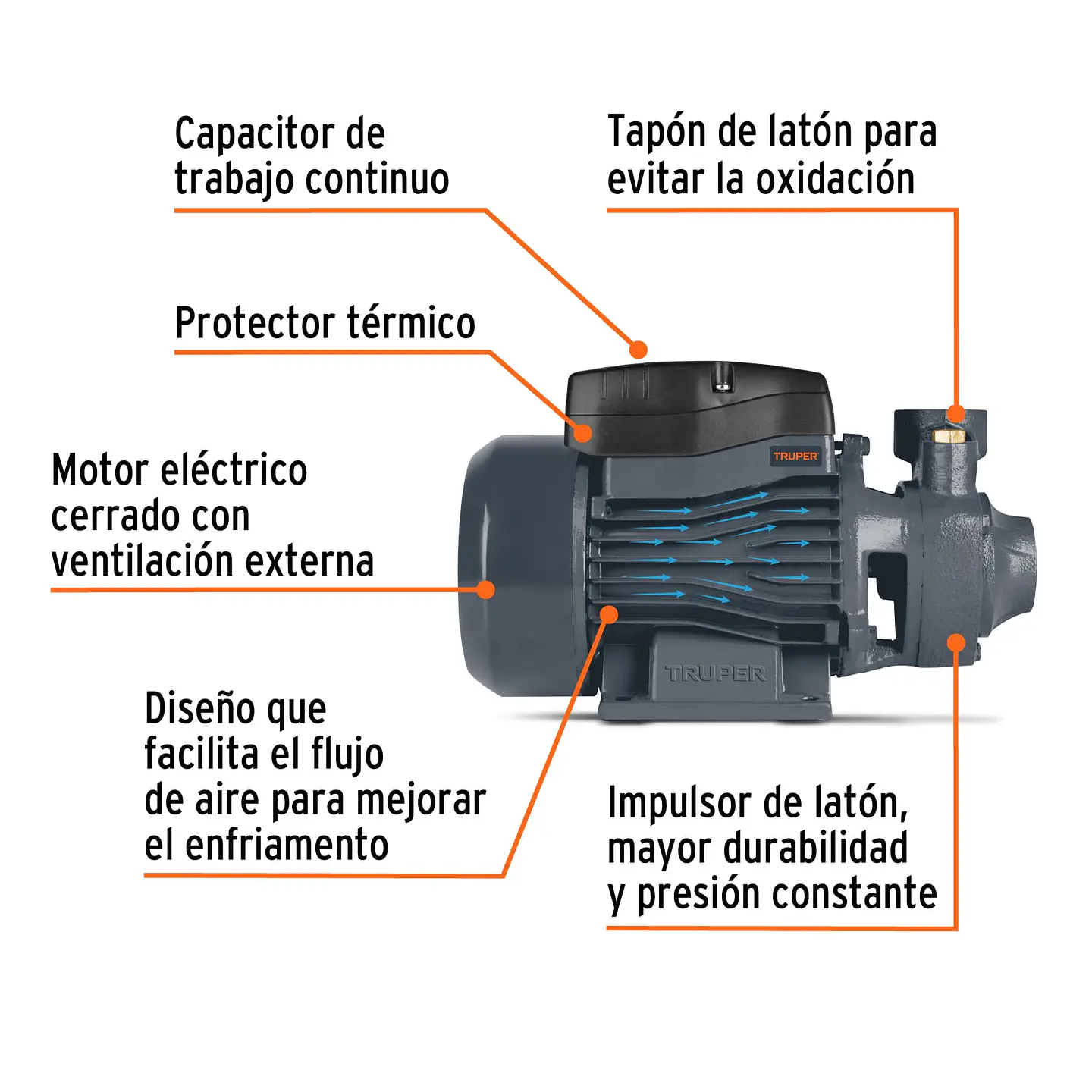 Capacitor de trabajo continuo

Tapón de latón para evitar la oxidación

Protector térmico

Motor eléctrico cerrado con ventilación externa

TRUPER

TRUPER

Diseño que facilita el flujo de aire para mejorar el enfriamento

Impulsor de latón, mayor durabilidad y presión constante