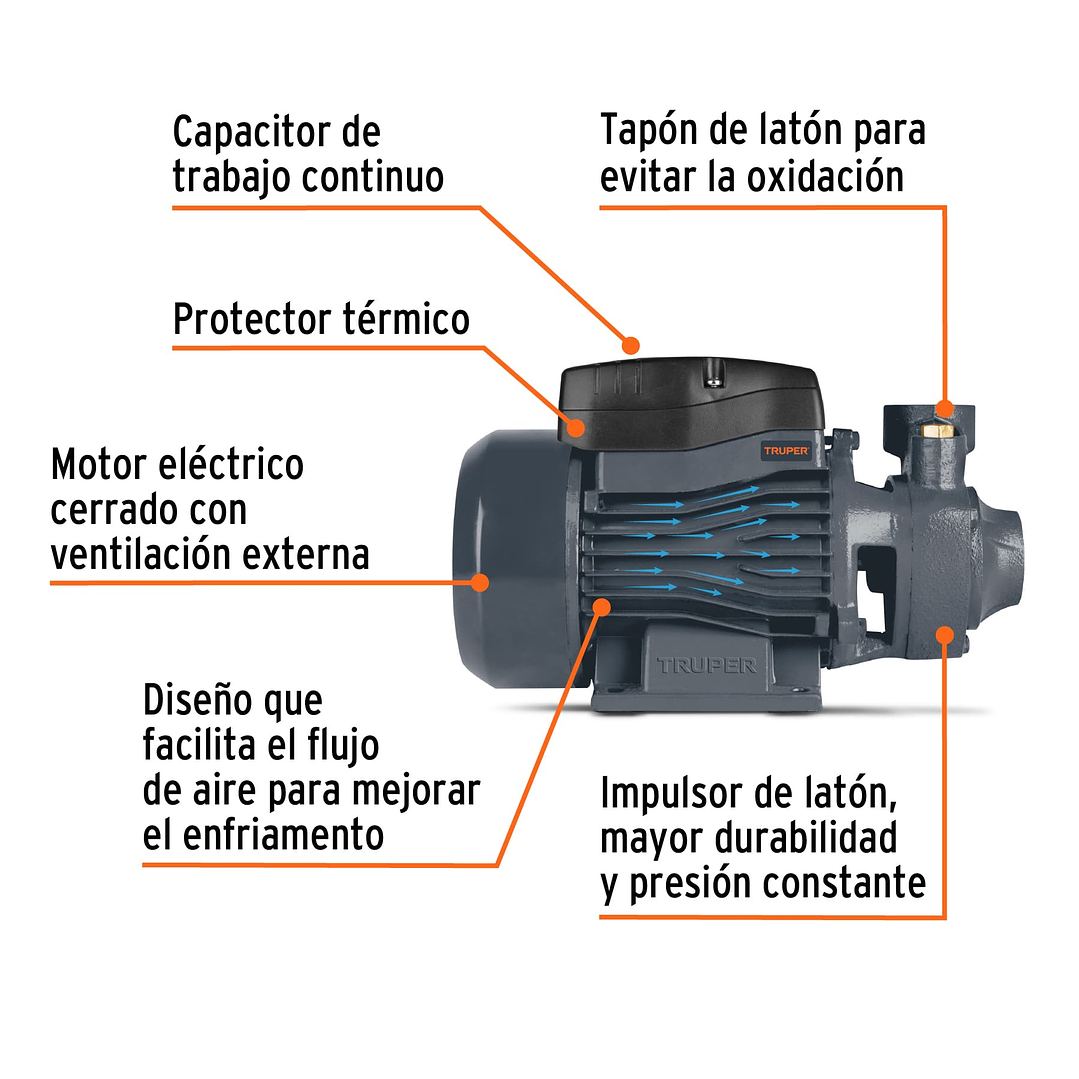 Capacitor de trabajo continuo

Tapón de latón para evitar la oxidación

Protector térmico

Motor eléctrico cerrado con ventilación externa

TRUPER

TRUPER

Diseño que facilita el flujo de aire para mejorar el enfriamento

Impulsor de latón, mayor durabilidad y presión constante