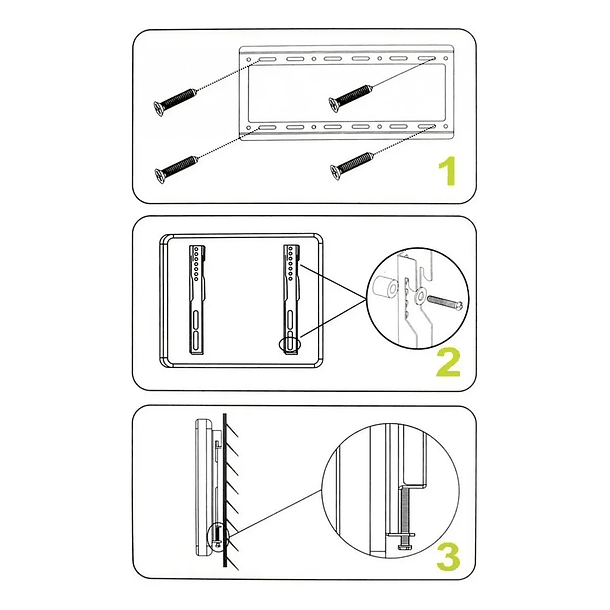 1

2

3