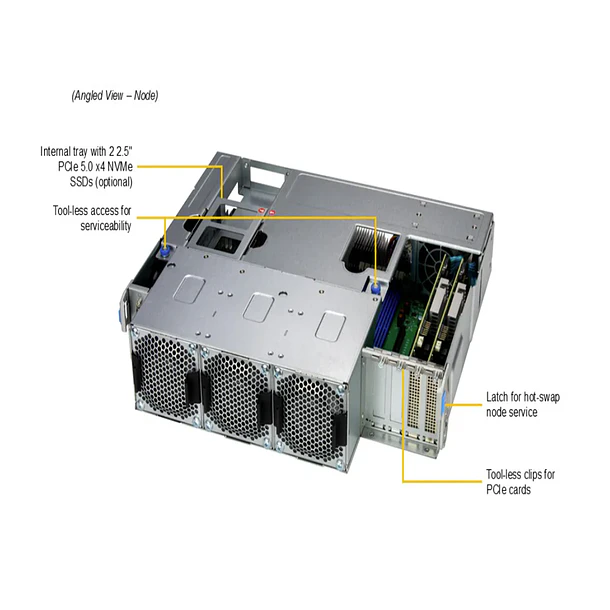 (Angled View – Node)

Internal tray with 2 2.5" PCIe 5.0 x4 NVMe SSDs (optional)

Tool-less access for serviceability

Latch for hot-swap node service

Tool-less clips for PCIe cards