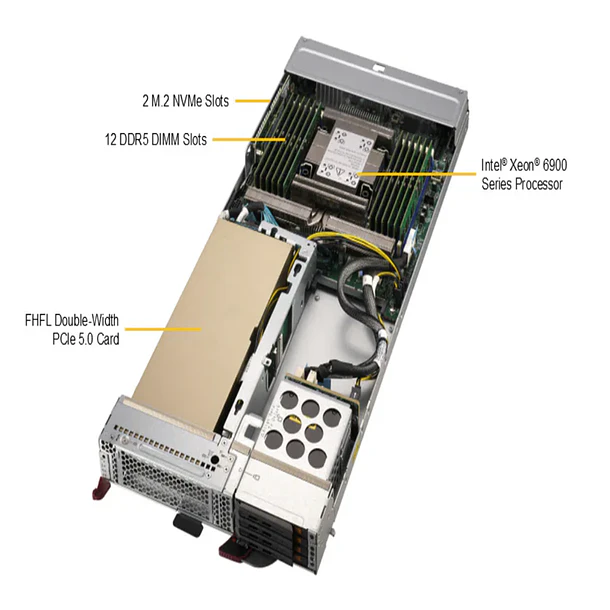 2 M.2 NVMe Slots

12 DDR5 DIMM Slots

Intel® Xeon® 6900 Series Processor

FHFL Double-Width PCIe 5.0 Card