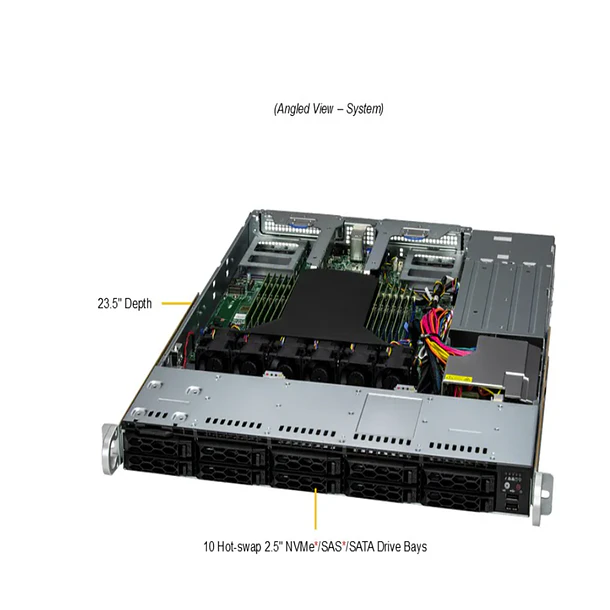 (Angled View – System)

23.5" Depth

10 Hot-swap 2.5" NVMe*/SAS*/SATA Drive Bays