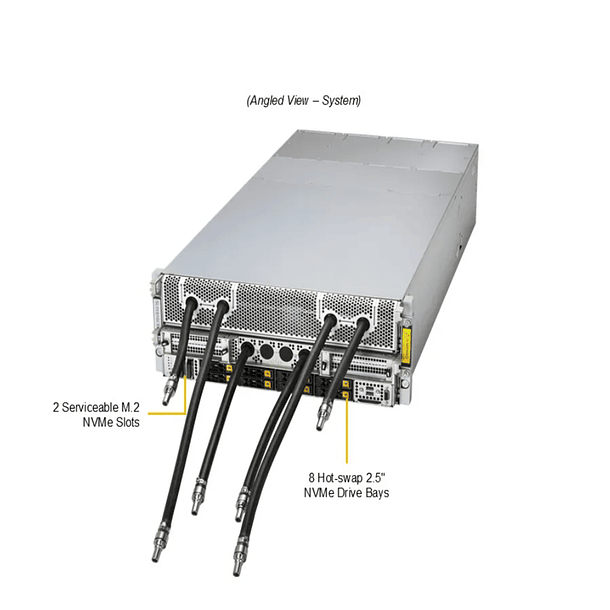 (Angled View – System)

2 Serviceable M.2 NVMe Slots

8 Hot-swap 2.5" NVMe Drive Bays