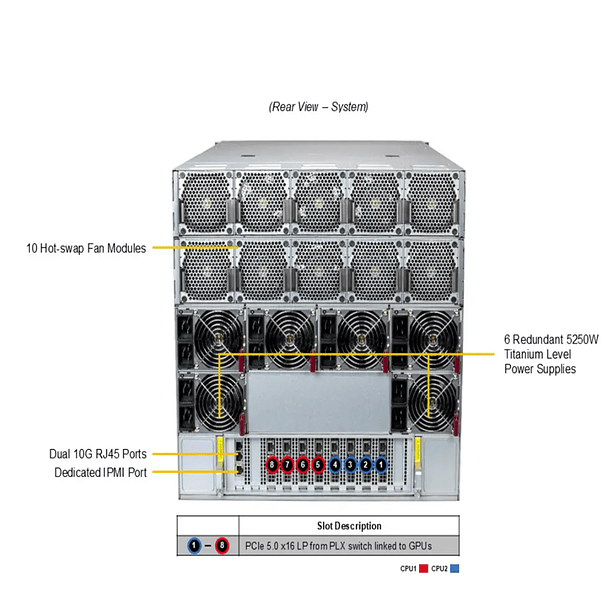 (Rear View – System)

10 Hot-swap Fan Modules

6 Redundant 5250W Titanium Level Power Supplies

Dual 10G RJ45 Ports

Dedicated IPMI Port

8 7 6 5 4 3 2 1

| | Slot Description |
|---|---|
| 1 – 8 | PCIe 5.0 x16 LP from PLX switch linked to GPUs |

CPU1 CPU2