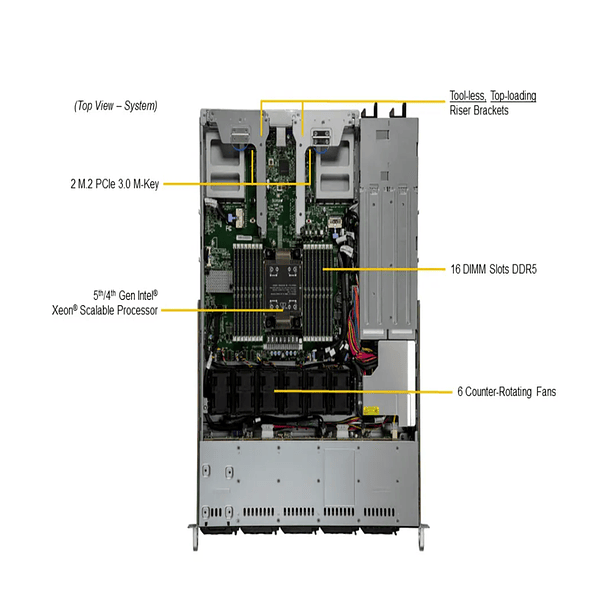 (Top View – System)

Tool-less, Top-loading Riser Brackets

2 M.2 PCIe 3.0 M-Key

16 DIMM Slots DDR5

5$^{th}$/4$^{th}$ Gen Intel® Xeon® Scalable Processor

6 Counter-Rotating Fans