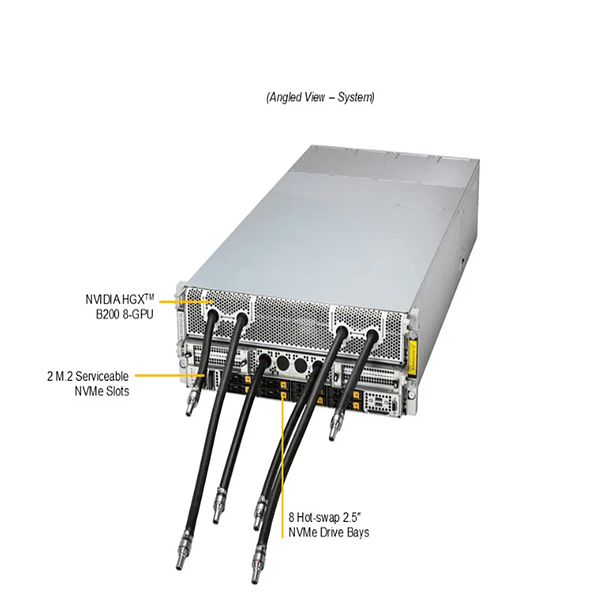 (Angled View – System)

NVIDIA HGX™ B200 8-GPU

2 M.2 Serviceable NVMe Slots

8 Hot-swap 2.5" NVMe Drive Bays