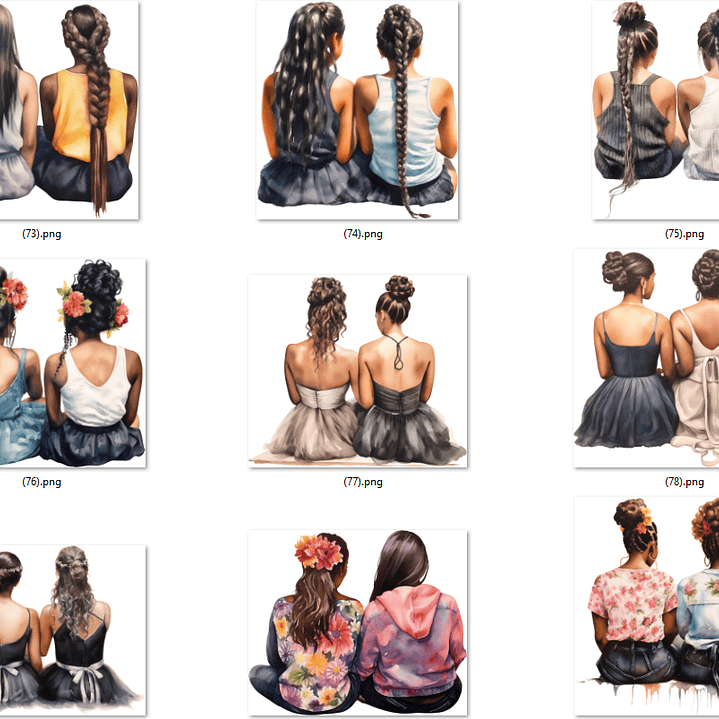 (73).png

(74).png

(75).png

(76).png

(77).png

(78).png