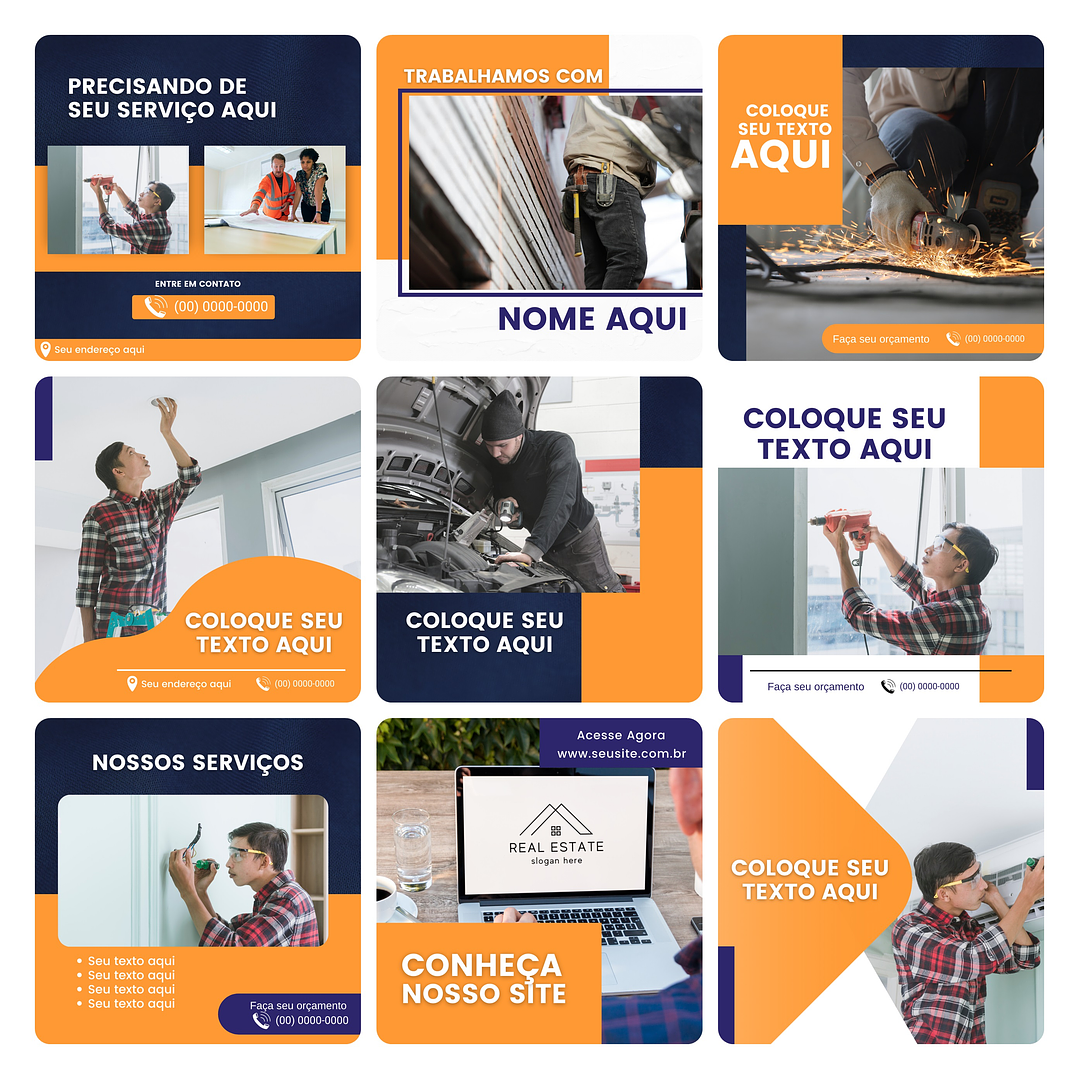 PRECISANDO DE SEU SERVIÇO AQUI

ENTRE EM CONTATO

(00) 0000-0000

Seu endereço aqui

TRABALHAMOS COM

NOME AQUI

COLOQUE SEU TEXTO AQUI

Faça seu orçamento

(00) 0000-0000

COLOQUE SEU TEXTO AQUI

Seu endereço aqui

(00) 0000-0000

COLOQUE SEU TEXTO AQUI

COLOQUE SEU TEXTO AQUI

Faça seu orçamento

(00) 0000-0000

NOSSOS SERVIÇOS

• Seu texto aqui
• Seu texto aqui
• Seu texto aqui
• Seu texto aqui

Faça seu orçamento

(00) 0000-0000

Acesse Agora

www.seusite.com.br

REAL ESTATE

slogan here

CONHEÇA NOSSO SITE

COLOQUE SEU TEXTO AQUI