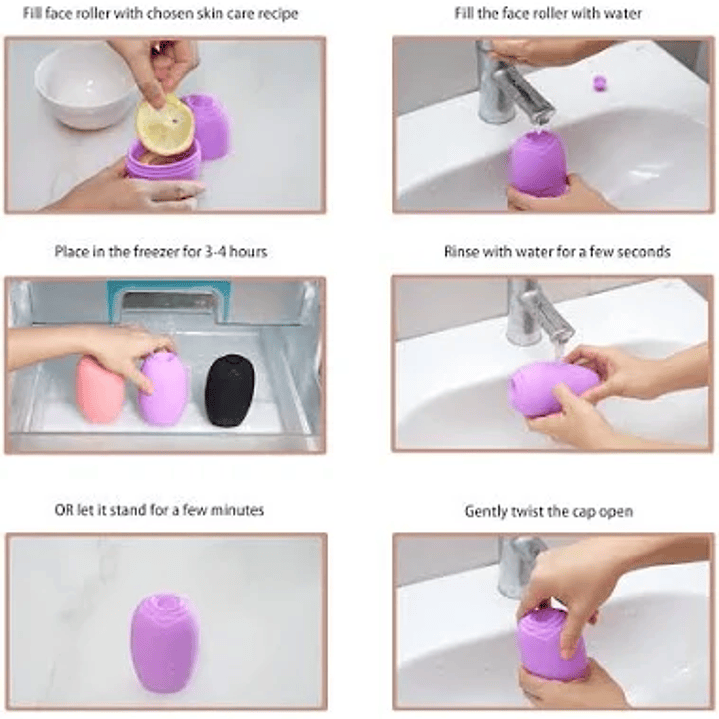 Fill face roller with chosen skin care recipe

Fill the face roller with water

Place in the freezer for 3-4 hours

Rinse with water for a few seconds

OR let it stand for a few minutes

Gently twist the cap open