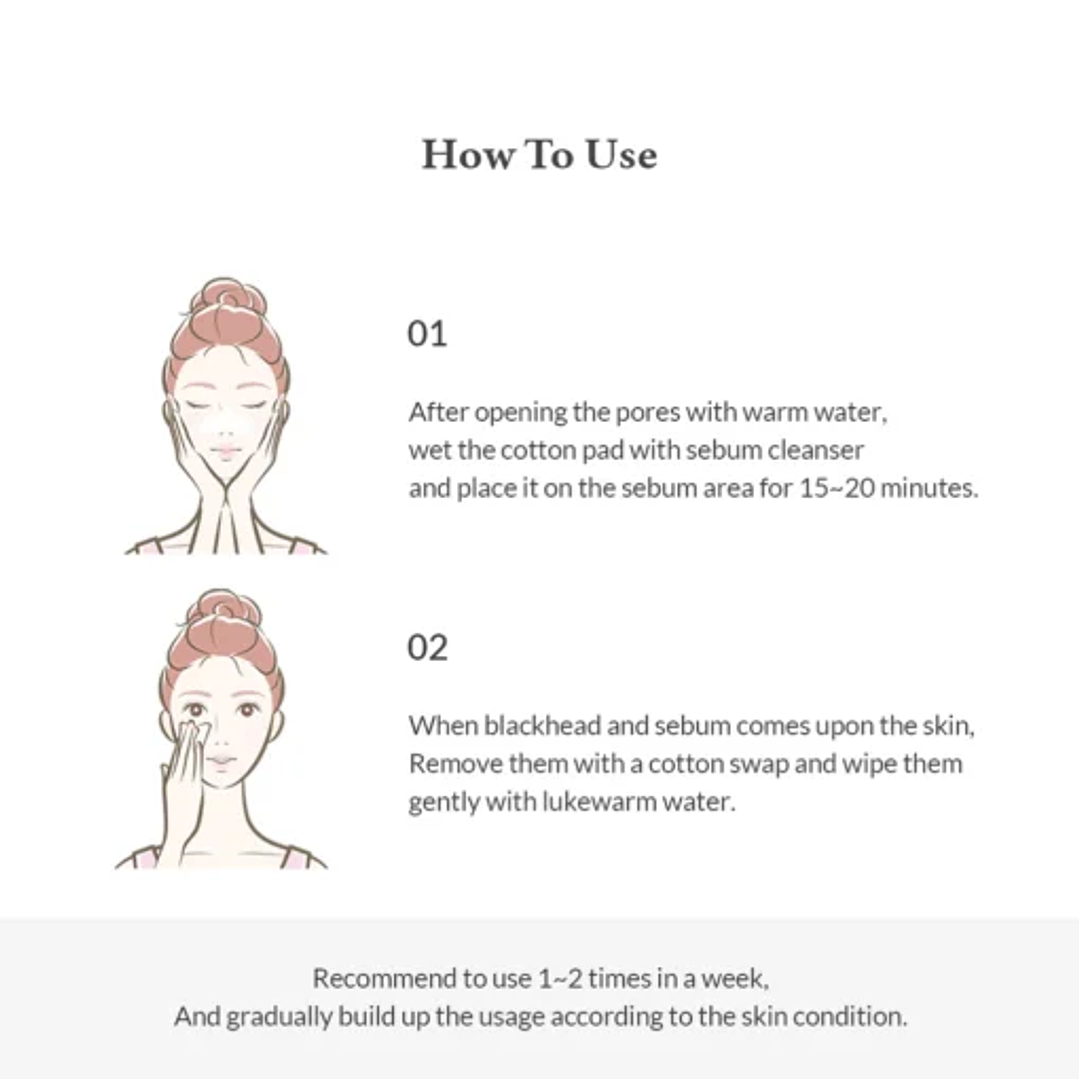 How To Use

01

After opening the pores with warm water, wet the cotton pad with sebum cleanser and place it on the sebum area for 15~20 minutes.

02

When blackhead and sebum comes upon the skin, Remove them with a cotton swap and wipe them gently with lukewarm water.

Recommend to use 1~2 times in a week, And gradually build up the usage according to the skin condition.