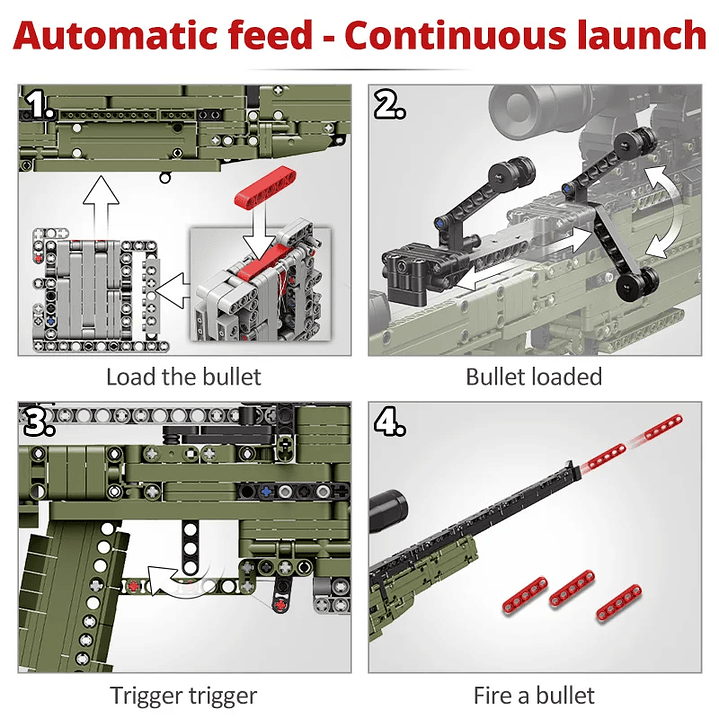 Automatic feed - Continuous launch

1.

Load the bullet

2.

Bullet loaded

3.

Trigger trigger

4.

Fire a bullet