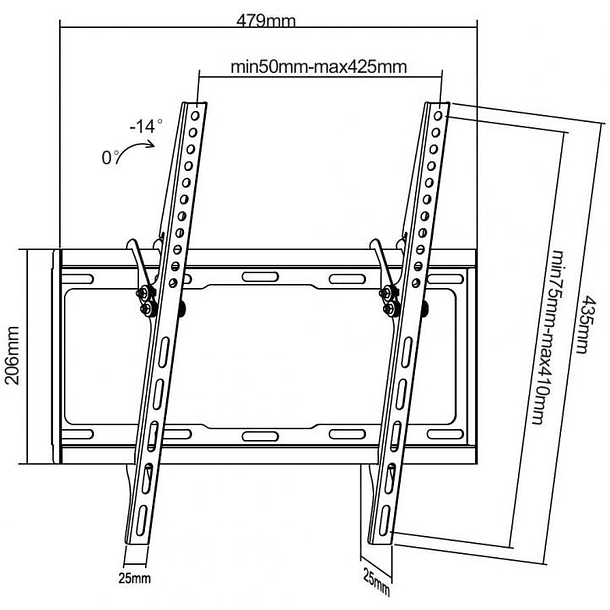 479mm

min50mm-max425mm

-14°

0°

206mm

min75mm-max410mm

435mm

25mm

25mm