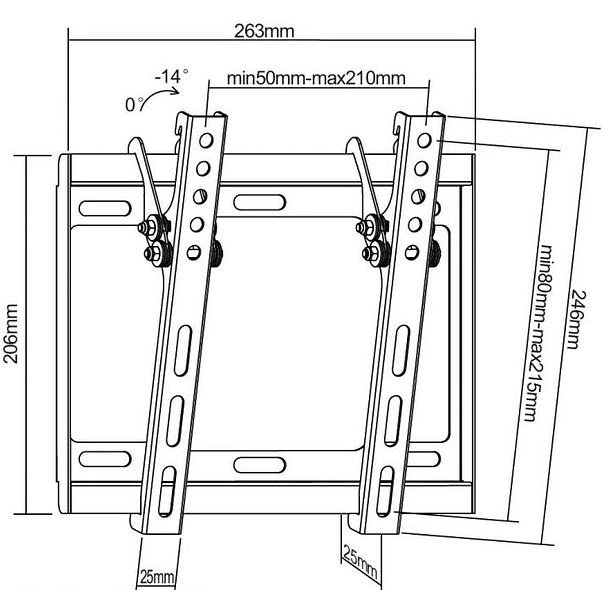 263mm
-14°
0°
min50mm-max210mm
206mm
min80mm-max215mm
246mm
25mm
25mm