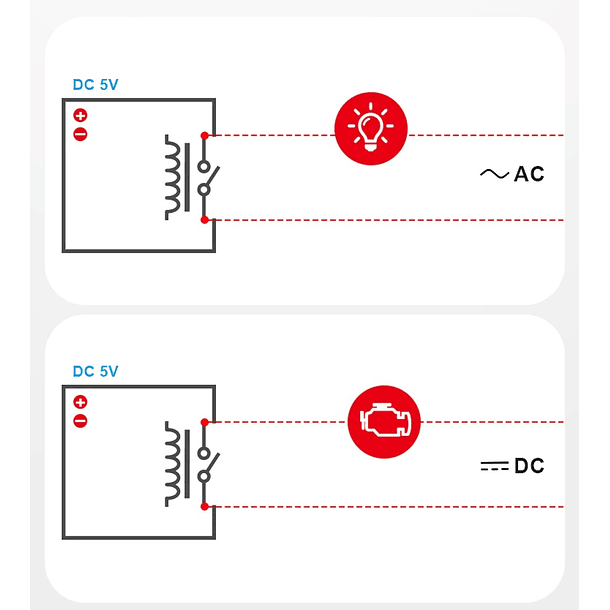 DC 5V

AC

DC 5V

DC