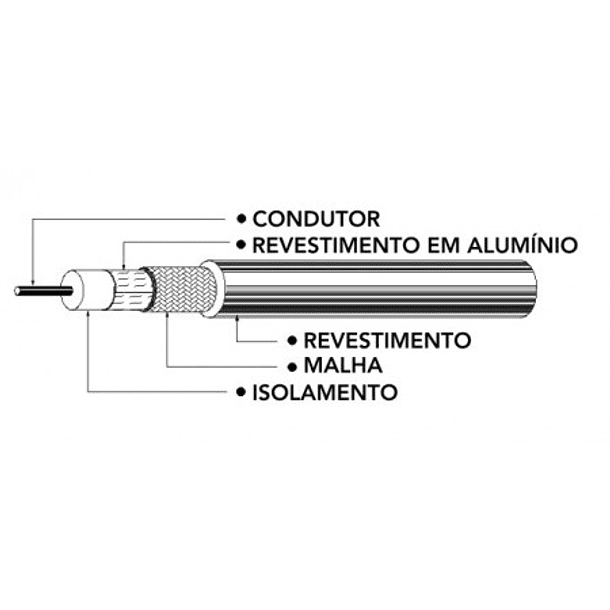 • CONDUTOR
• REVESTIMENTO EM ALUMÍNIO
• REVESTIMENTO
• MALHA
• ISOLAMENTO