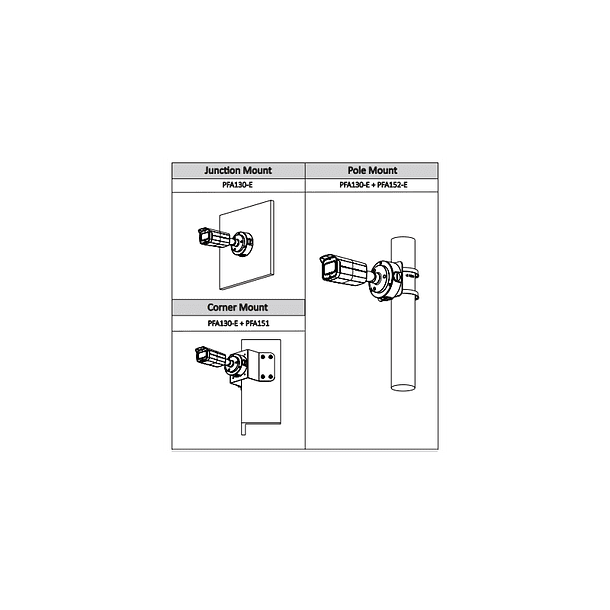 Junction Mount
PFA130-E

Corner Mount
PFA130-E + PFA151

Pole Mount
PFA130-E + PFA152-E