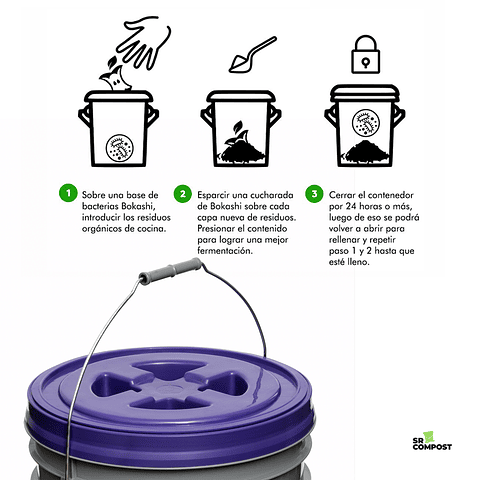 1 Sobre una base de bacterias Bokashi, introducir los residuos orgánicos de cocina.

2 Esparcir una cucharada de Bokashi sobre cada capa nueva de residuos. Presionar el contenido para lograr una mejor fermentación.

3 Cerrar el contenedor por 24 horas o más, luego de eso se podrá volver a abrir para rellenar y repetir paso 1 y 2 hasta que esté lleno.

SR COMPOST