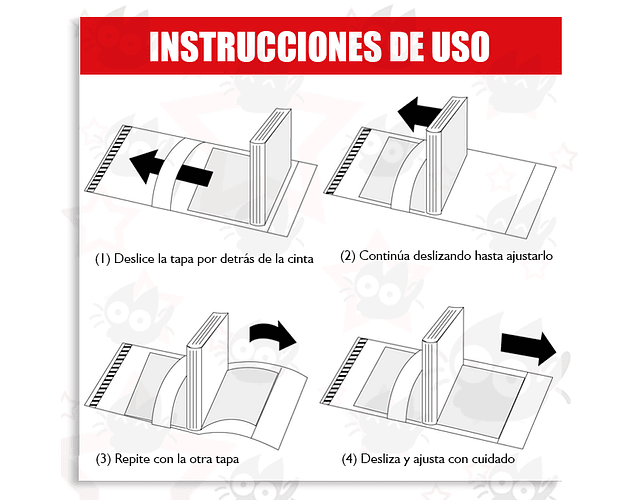 INSTRUCCIONES DE USO

(1) Deslice la tapa por detrás de la cinta

(2) Continúa deslizando hasta ajustarlo

(3) Repite con la otra tapa

(4) Desliza y ajusta con cuidado