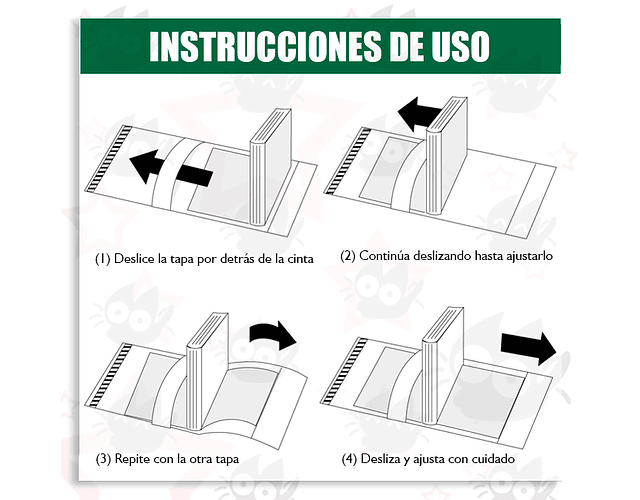 INSTRUCCIONES DE USO

(1) Deslice la tapa por detrás de la cinta

(2) Continúa deslizando hasta ajustarlo

(3) Repite con la otra tapa

(4) Desliza y ajusta con cuidado