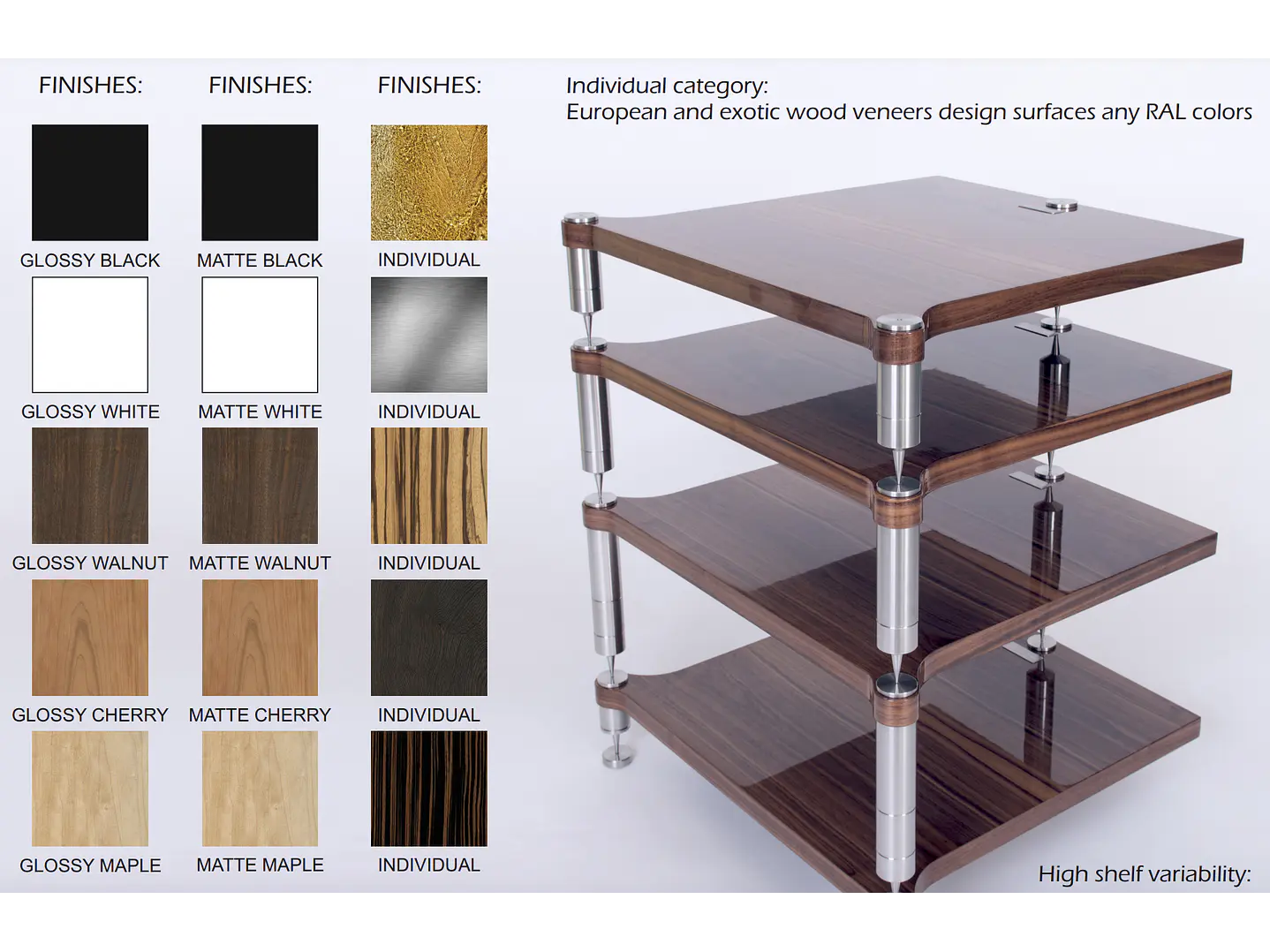 FINISHES:

GLOSSY BLACK

GLOSSY WHITE

GLOSSY WALNUT

GLOSSY CHERRY

GLOSSY MAPLE

FINISHES:

MATTE BLACK

MATTE WHITE

MATTE WALNUT

MATTE CHERRY

MATTE MAPLE

FINISHES:

INDIVIDUAL

INDIVIDUAL

INDIVIDUAL

INDIVIDUAL

INDIVIDUAL

Individual category:
European and exotic wood veneers design surfaces any RAL colors

High shelf variability: