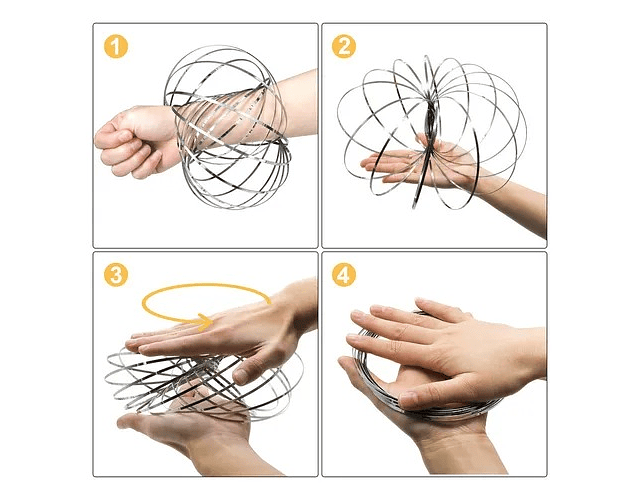 1

2

3

4