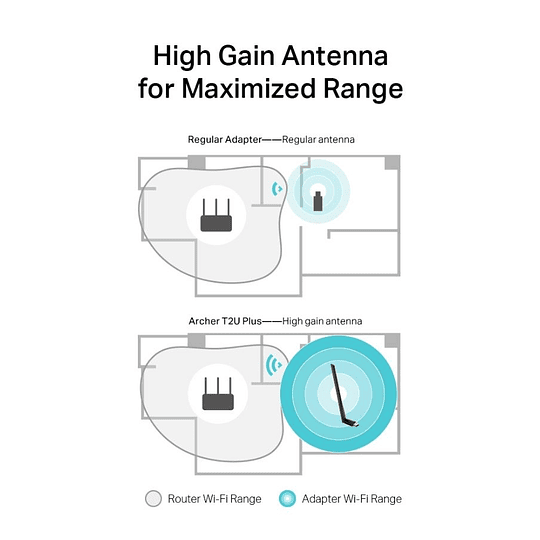 High Gain Antenna for Maximized Range

Regular Adapter——Regular antenna

Archer T2U Plus——High gain antenna

Router Wi-Fi Range

Adapter Wi-Fi Range