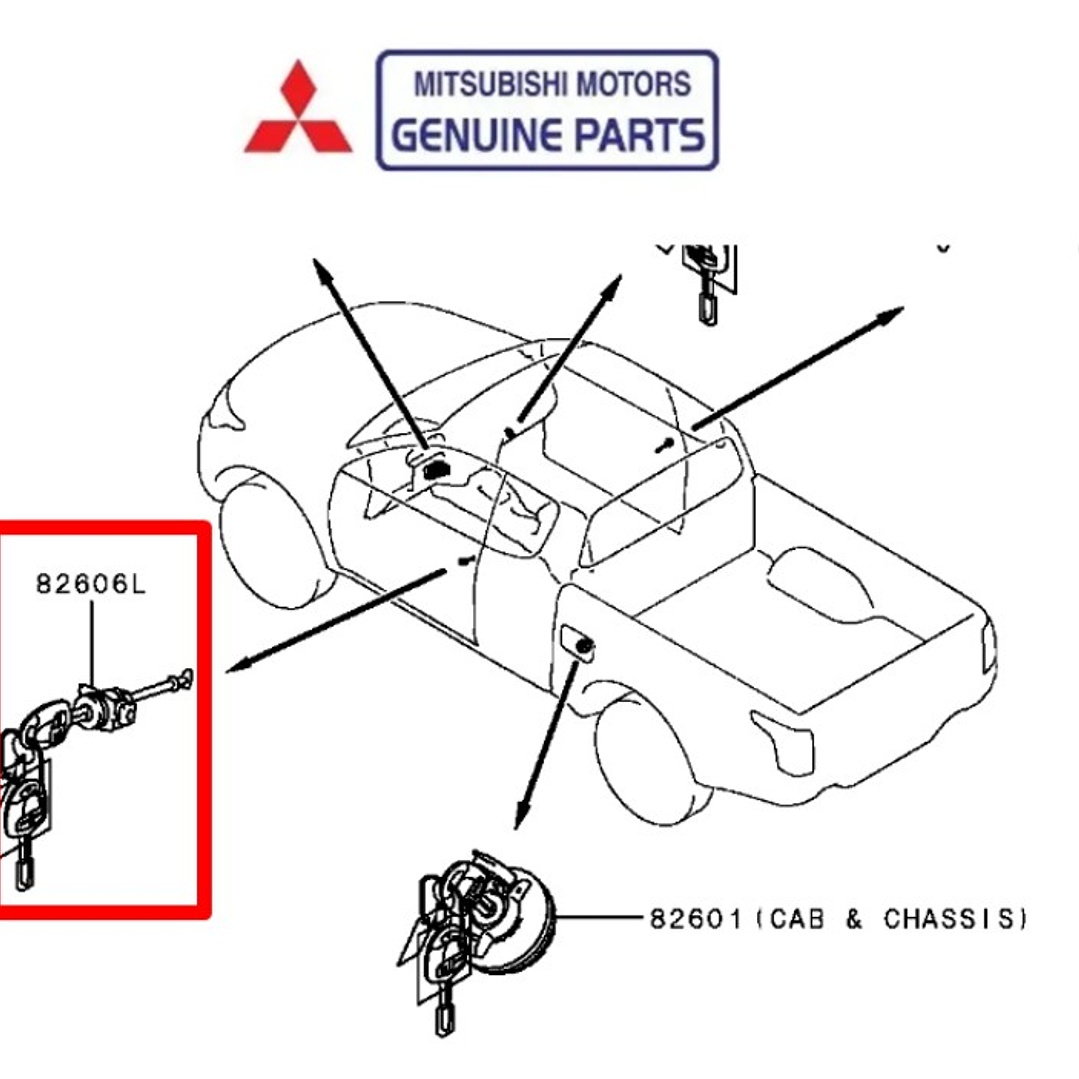 MITSUBISHI MOTORS
GENUINE PARTS

82606L

82601(CAB & CHASSIS)