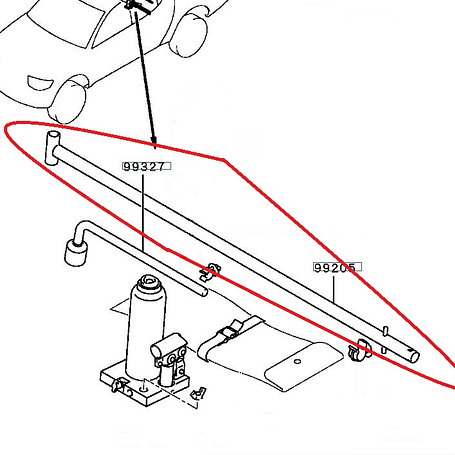 99327

99205