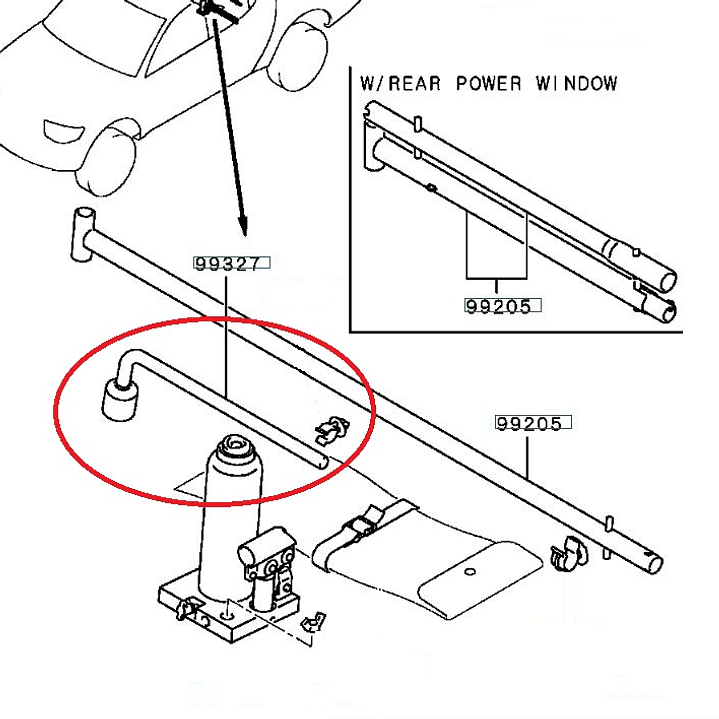 W/REAR POWER WINDOW

99205

99327

99205