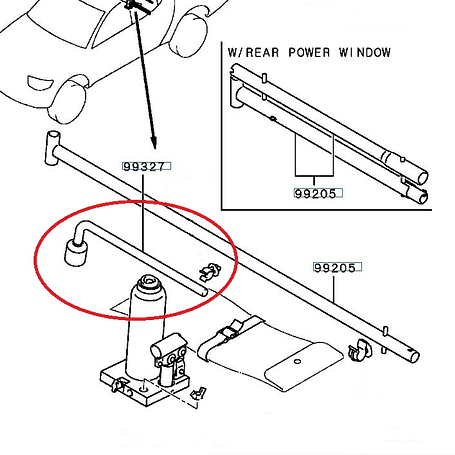 W/REAR POWER WINDOW

99205

99327

99205