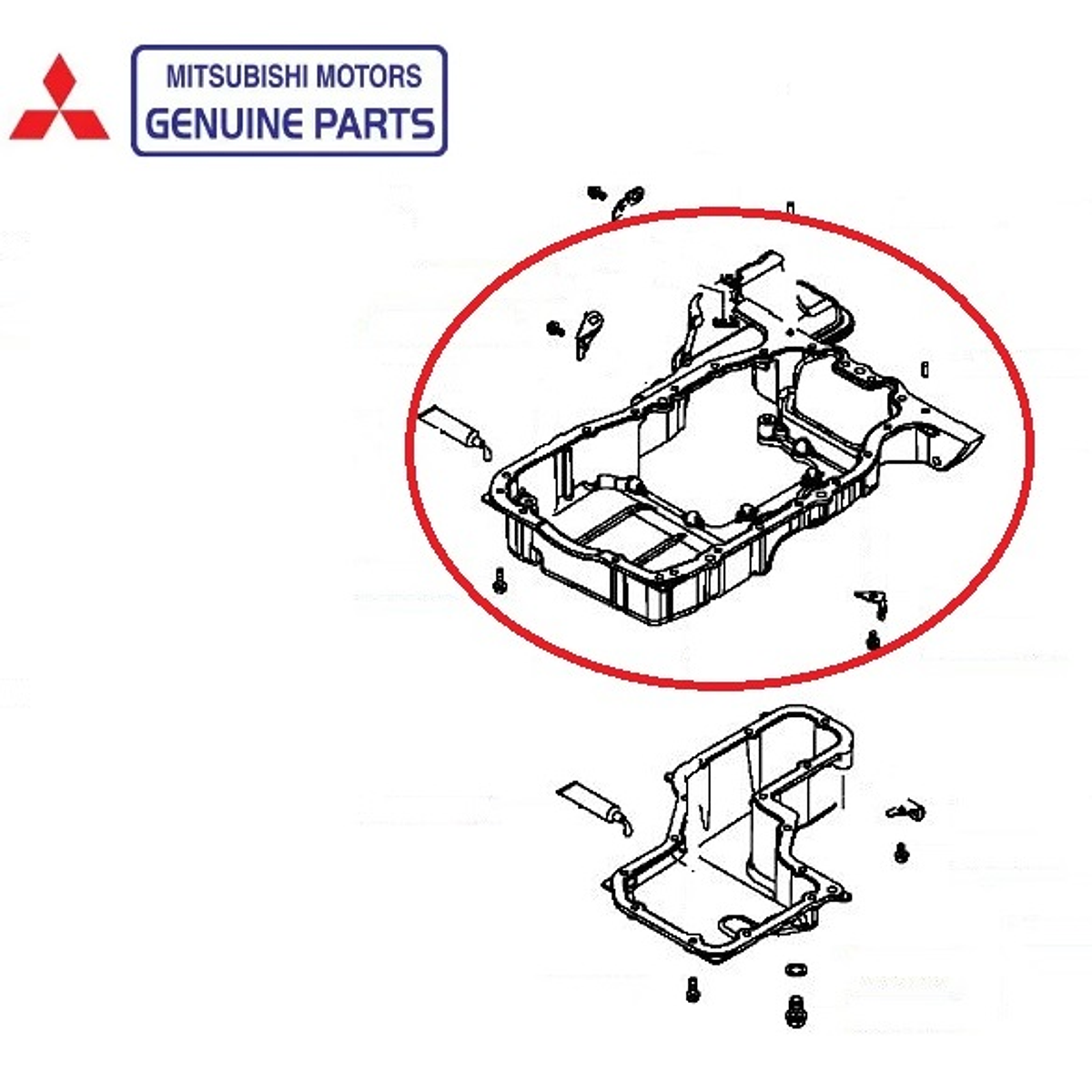 MITSUBISHI MOTORS
GENUINE PARTS