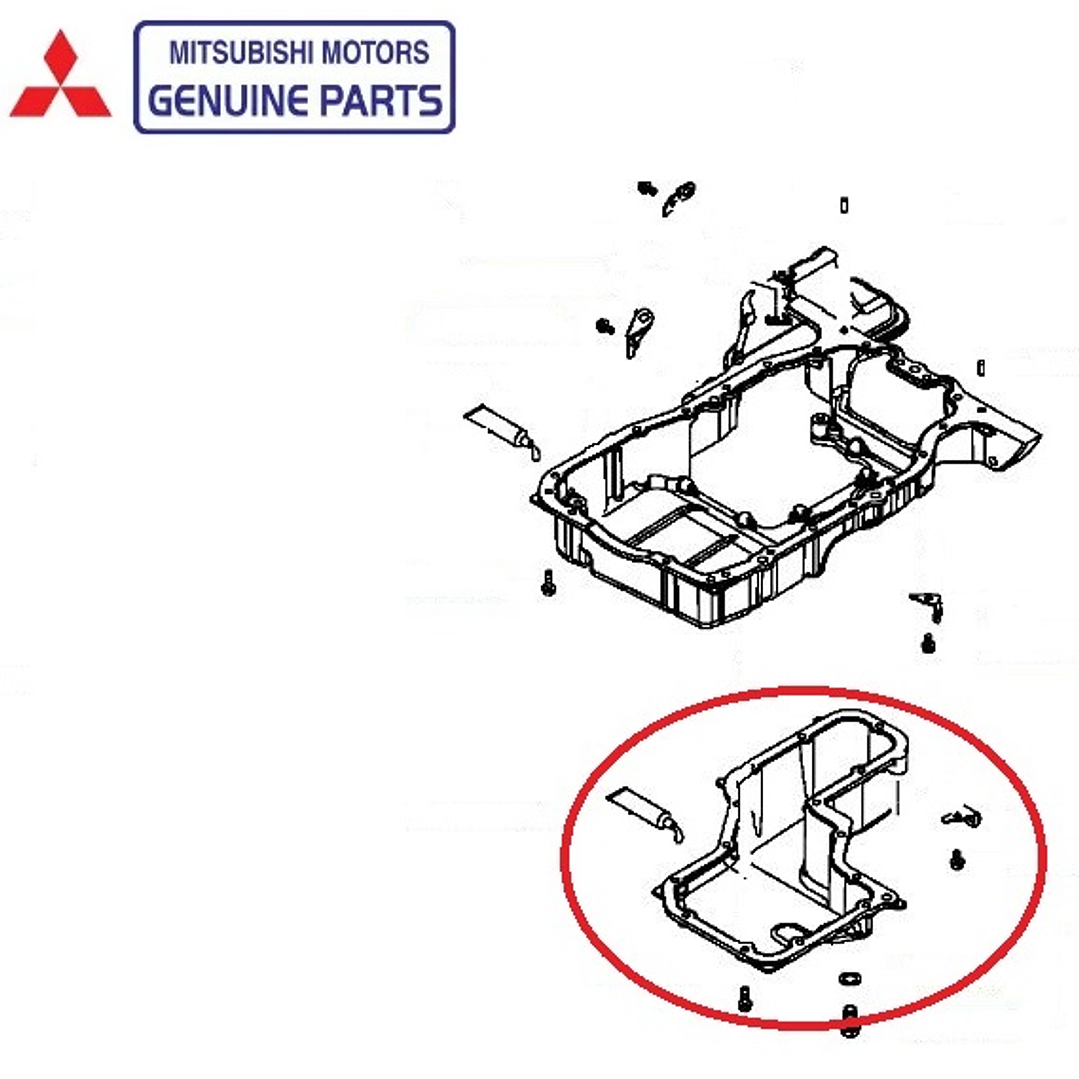 MITSUBISHI MOTORS
GENUINE PARTS